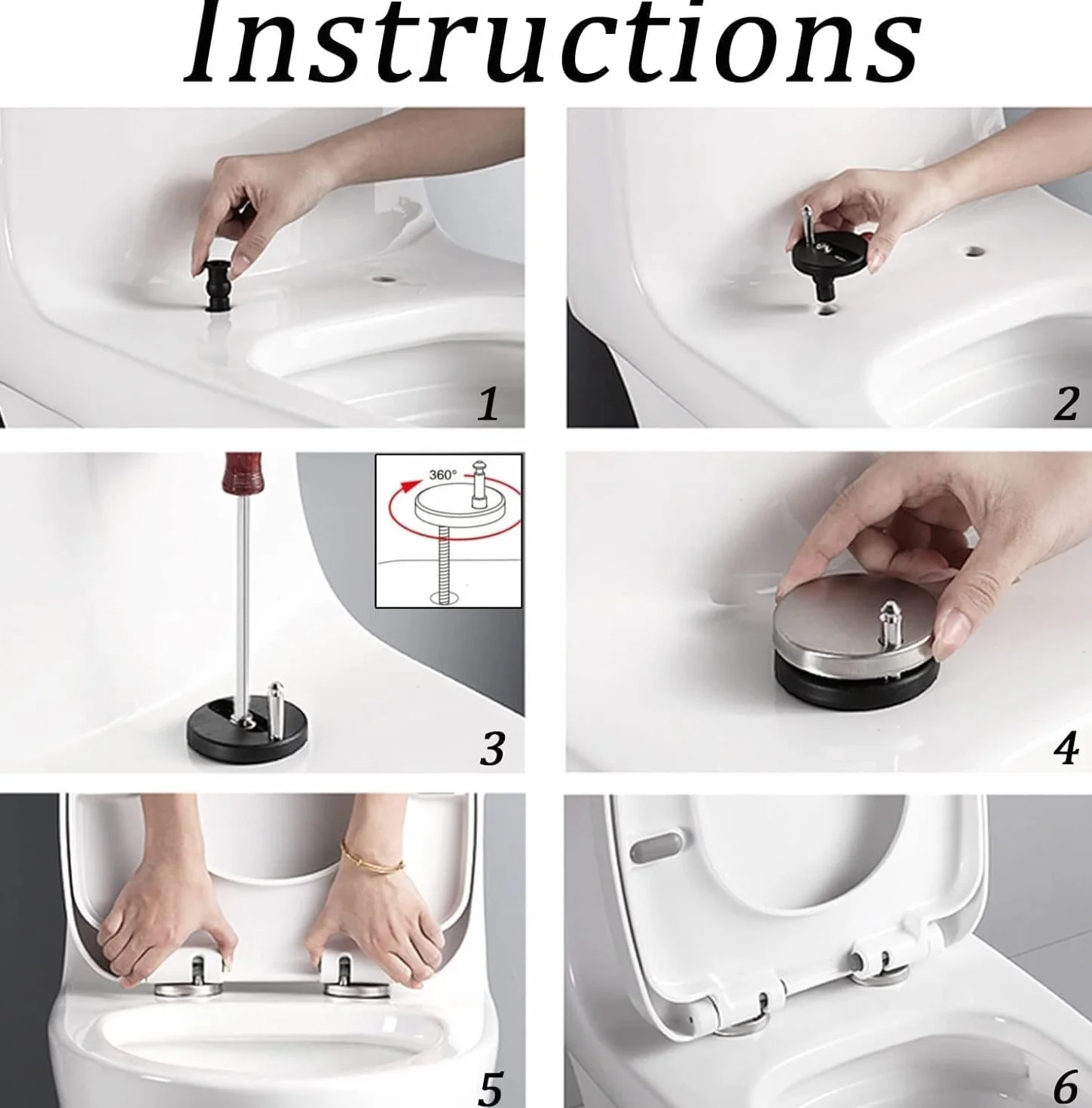 Instructions

1

2

360°

3

4

5

6