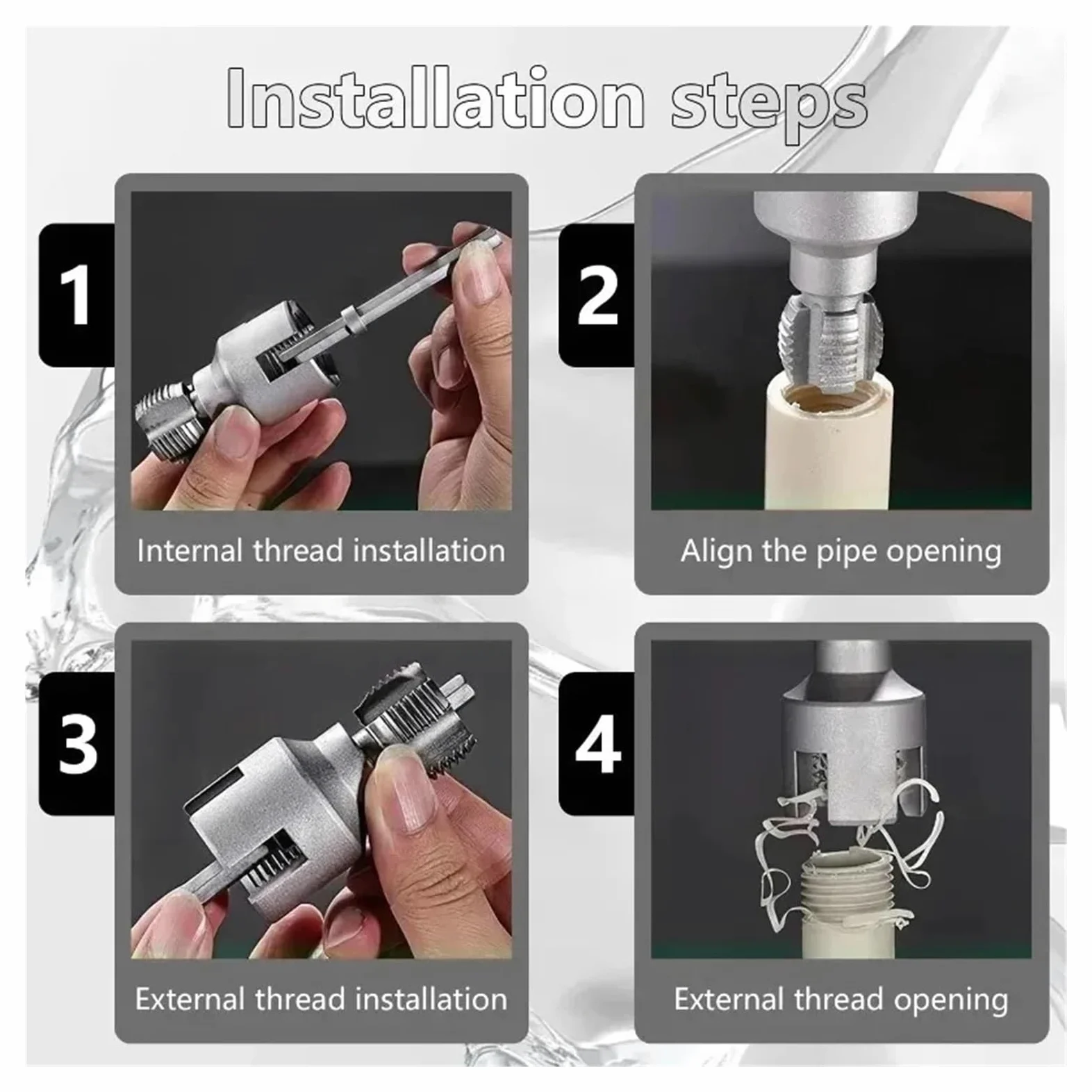 Installation steps

1

Internal thread installation

2

Align the pipe opening

3

External thread installation

4

External thread opening