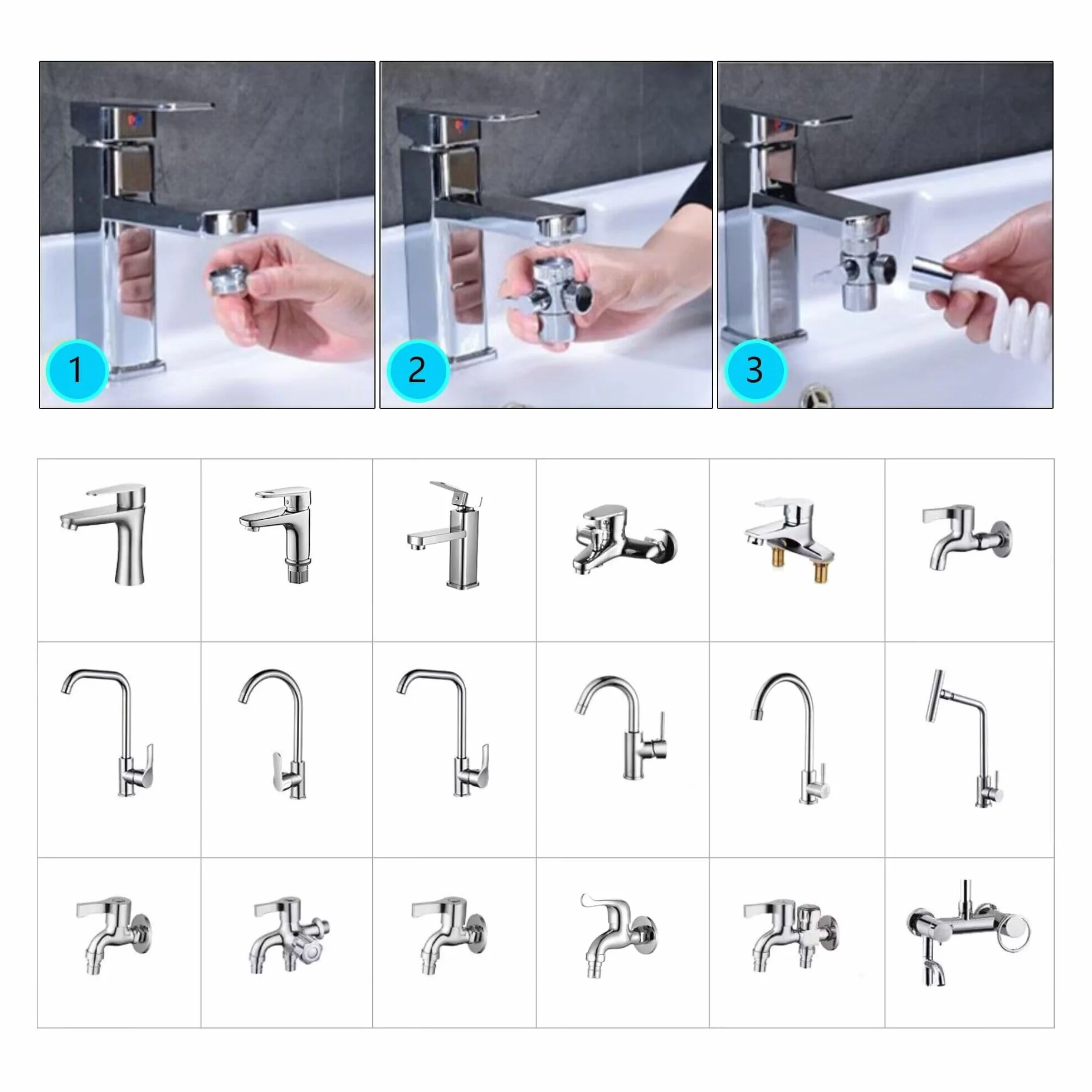 1

2

3