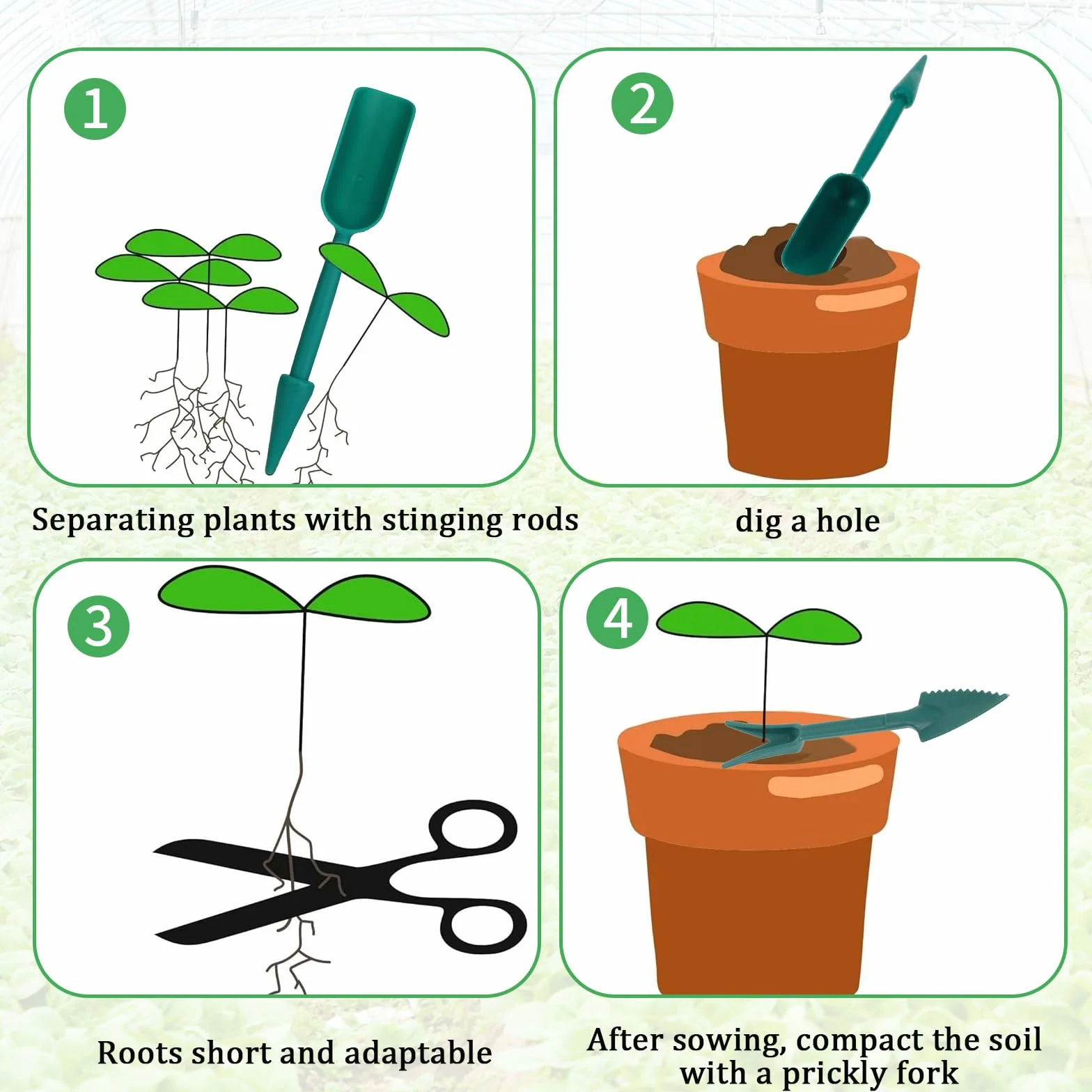 1

Separating plants with stinging rods

2

dig a hole

3

Roots short and adaptable

4

After sowing, compact the soil with a prickly fork