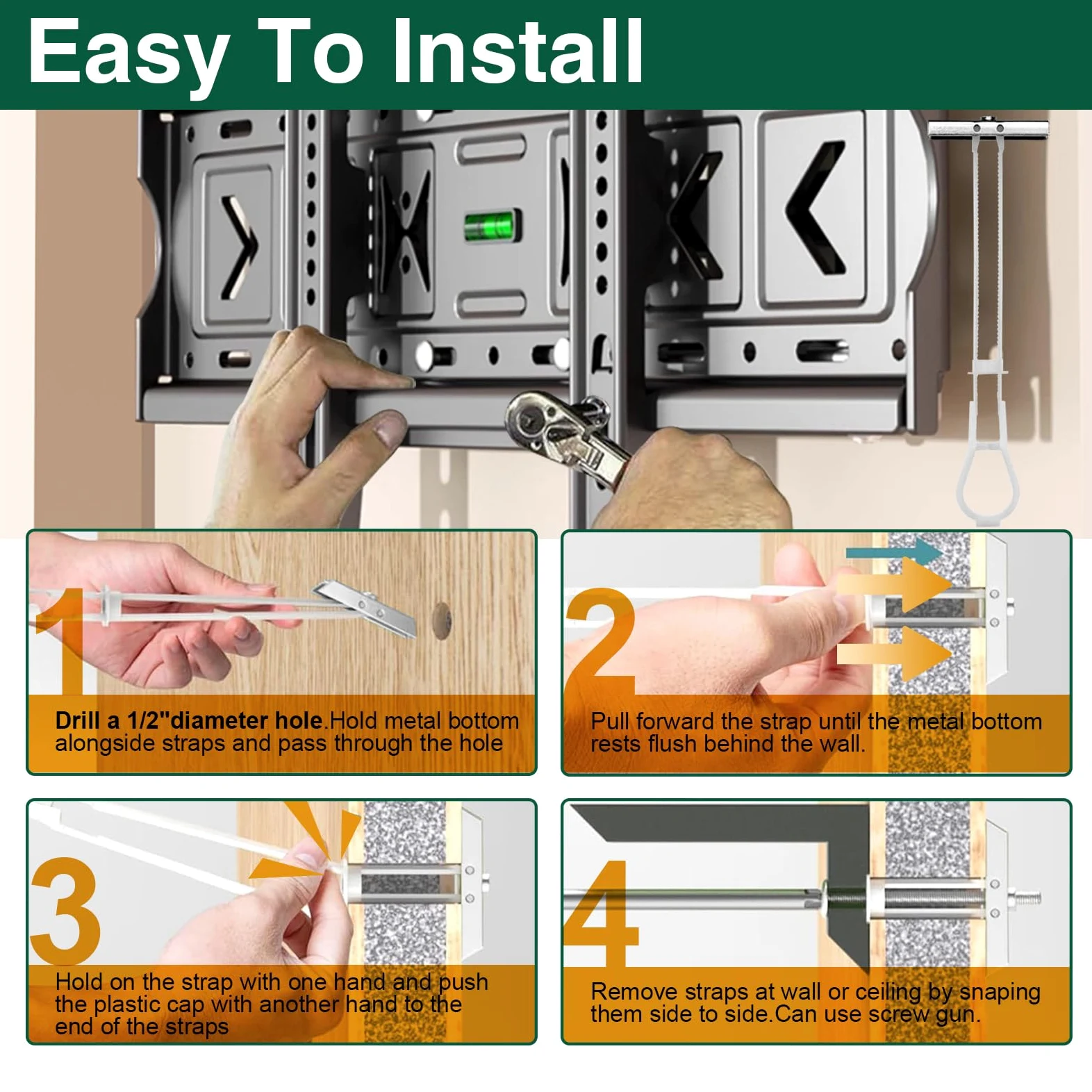 Easy To Install

1

Drill a 1/2"diameter hole.Hold metal bottom alongside straps and pass through the hole

2

Pull forward the strap until the metal bottom rests flush behind the wall.

3

Hold on the strap with one hand and push the plastic cap with another hand to the end of the straps

4

Remove straps at wall or ceiling by snaping them side to side.Can use screw gun.