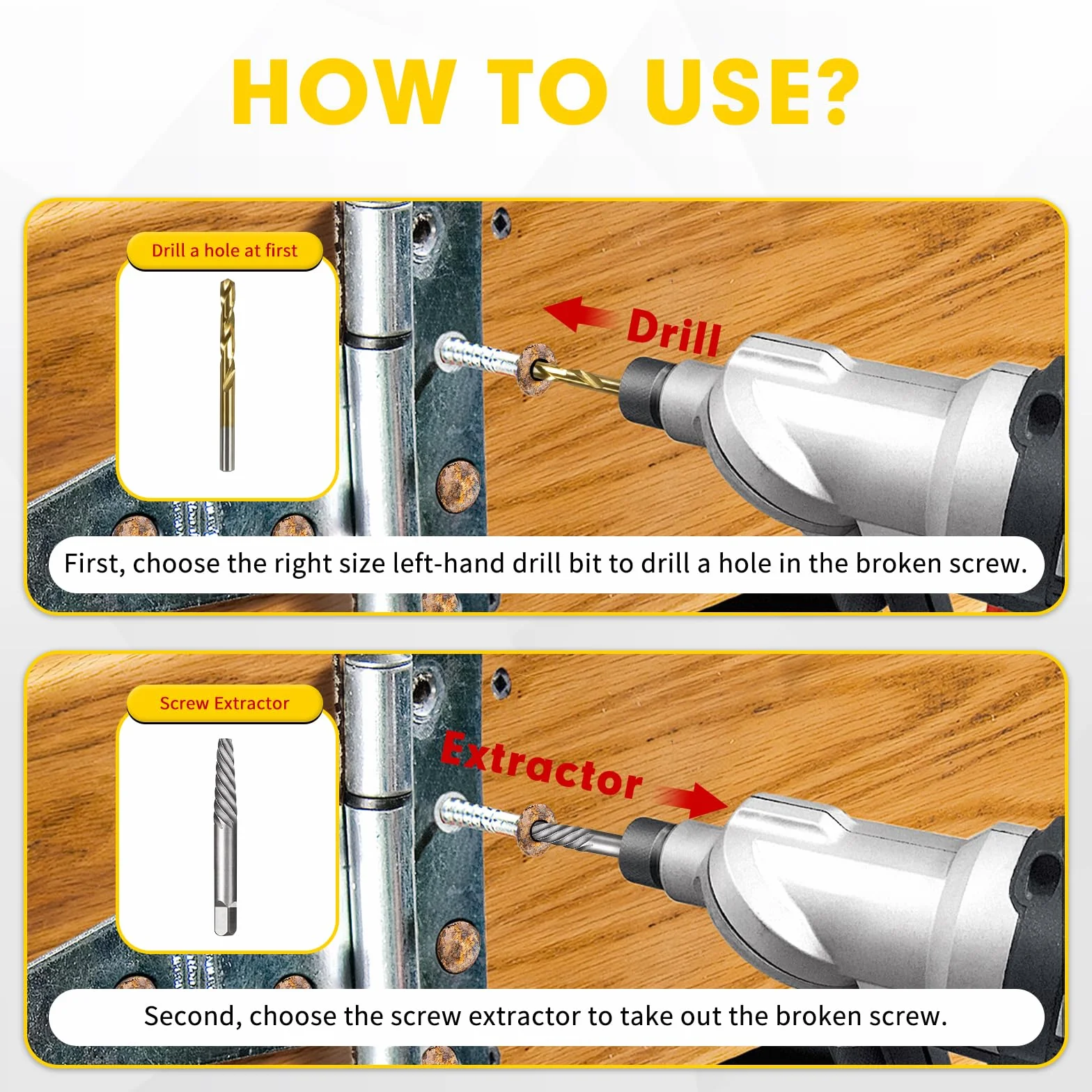 HOW TO USE?

Drill a hole at first

Drill

First, choose the right size left-hand drill bit to drill a hole in the broken screw.

Screw Extractor

Extractor

Second, choose the screw extractor to take out the broken screw.