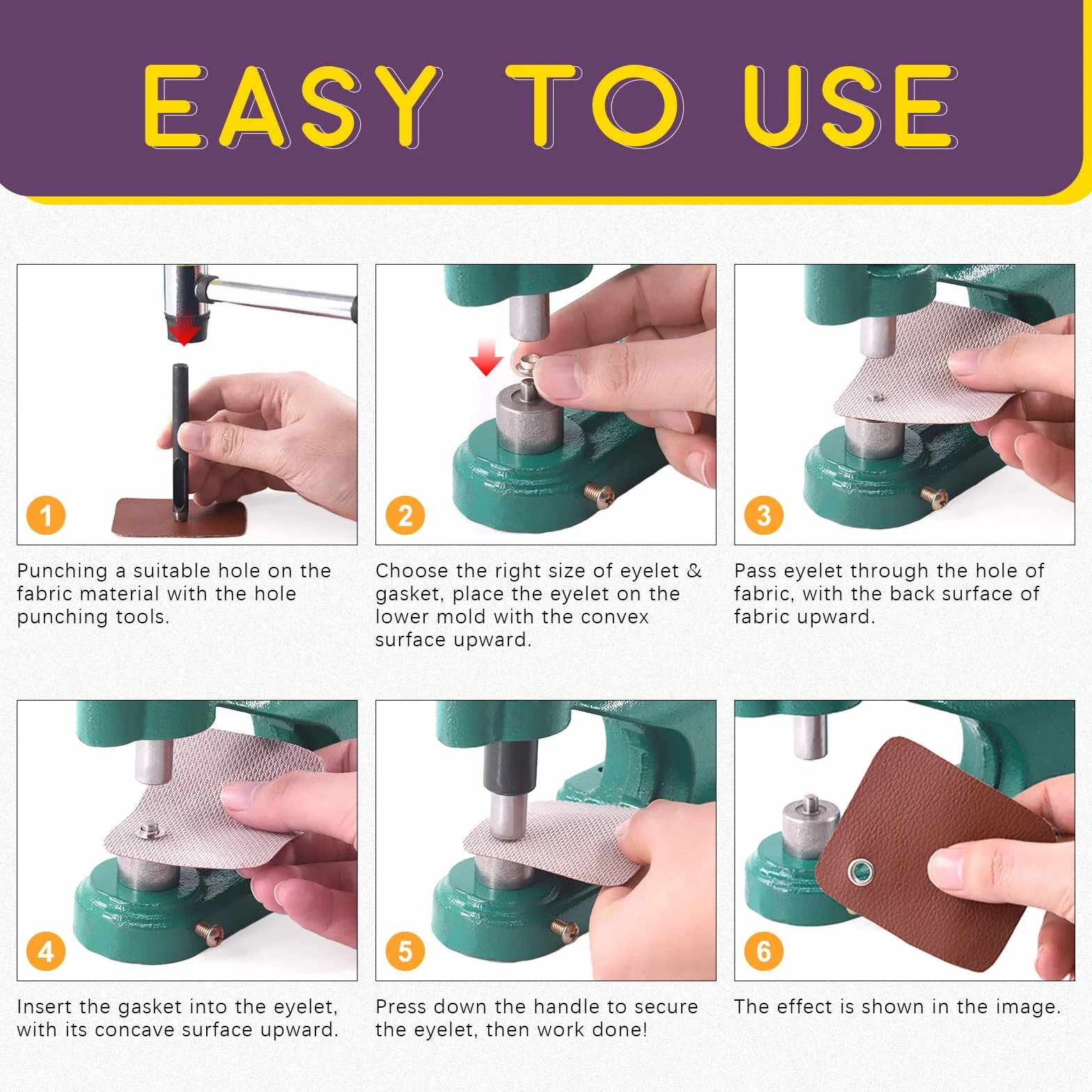 EASY TO USE

1

Punching a suitable hole on the fabric material with the hole punching tools.

2

Choose the right size of eyelet & gasket, place the eyelet on the lower mold with the convex surface upward.

3

Pass eyelet through the hole of fabric, with the back surface of fabric upward.

4

Insert the gasket into the eyelet, with its concave surface upward.

5

Press down the handle to secure the eyelet, then work done!

6

The effect is shown in the image.