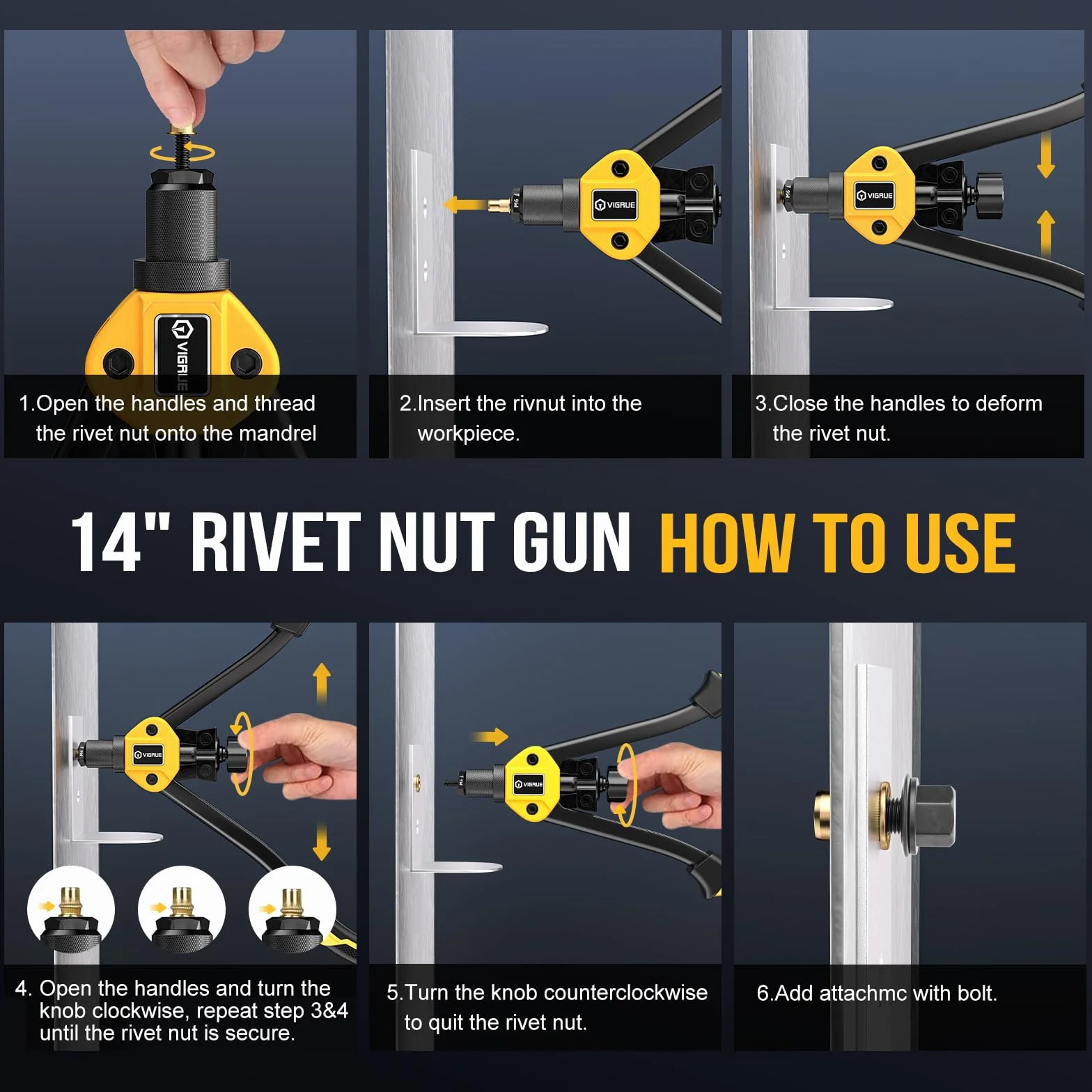 VIGRUE

1.Open the handles and thread the rivet nut onto the mandrel

M6

VIGRUE

2.Insert the rivnut into the workpiece.

M6

VIGRUE

3.Close the handles to deform the rivet nut.

14" RIVET NUT GUN HOW TO USE

VIGRUE

4. Open the handles and turn the knob clockwise, repeat step 3&4 until the rivet nut is secure.

VIGRUE

5.Turn the knob counterclockwise to quit the rivet nut.

6.Add attachmc with bolt.