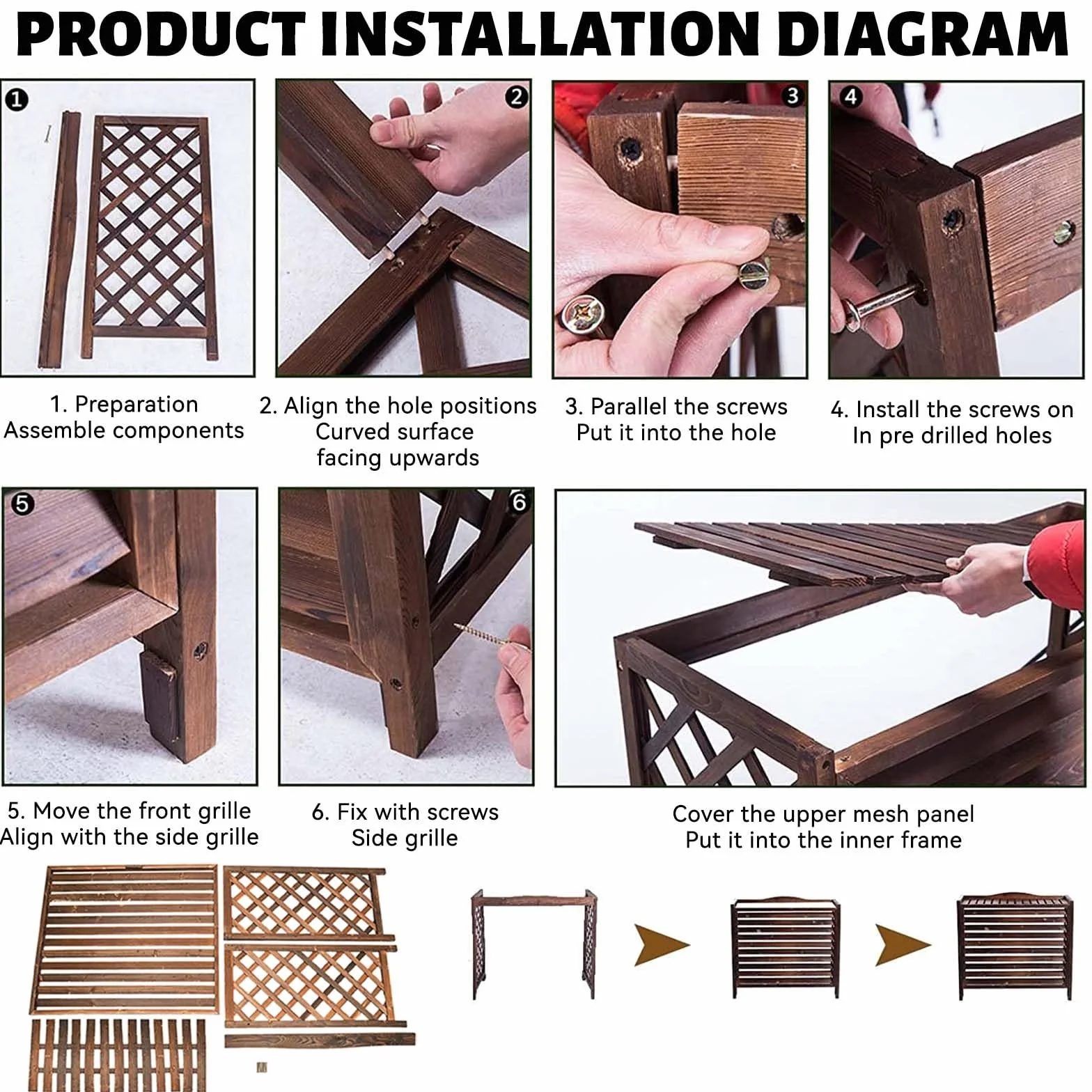 PRODUCT INSTALLATION DIAGRAM

1

2

3

4

1. Preparation
Assemble components

2. Align the hole positions
Curved surface
facing upwards

3. Parallel the screws
Put it into the hole

4. Install the screws on
In pre drilled holes

5

6

5. Move the front grille
Align with the side grille

6. Fix with screws
Side grille

Cover the upper mesh panel
Put it into the inner frame