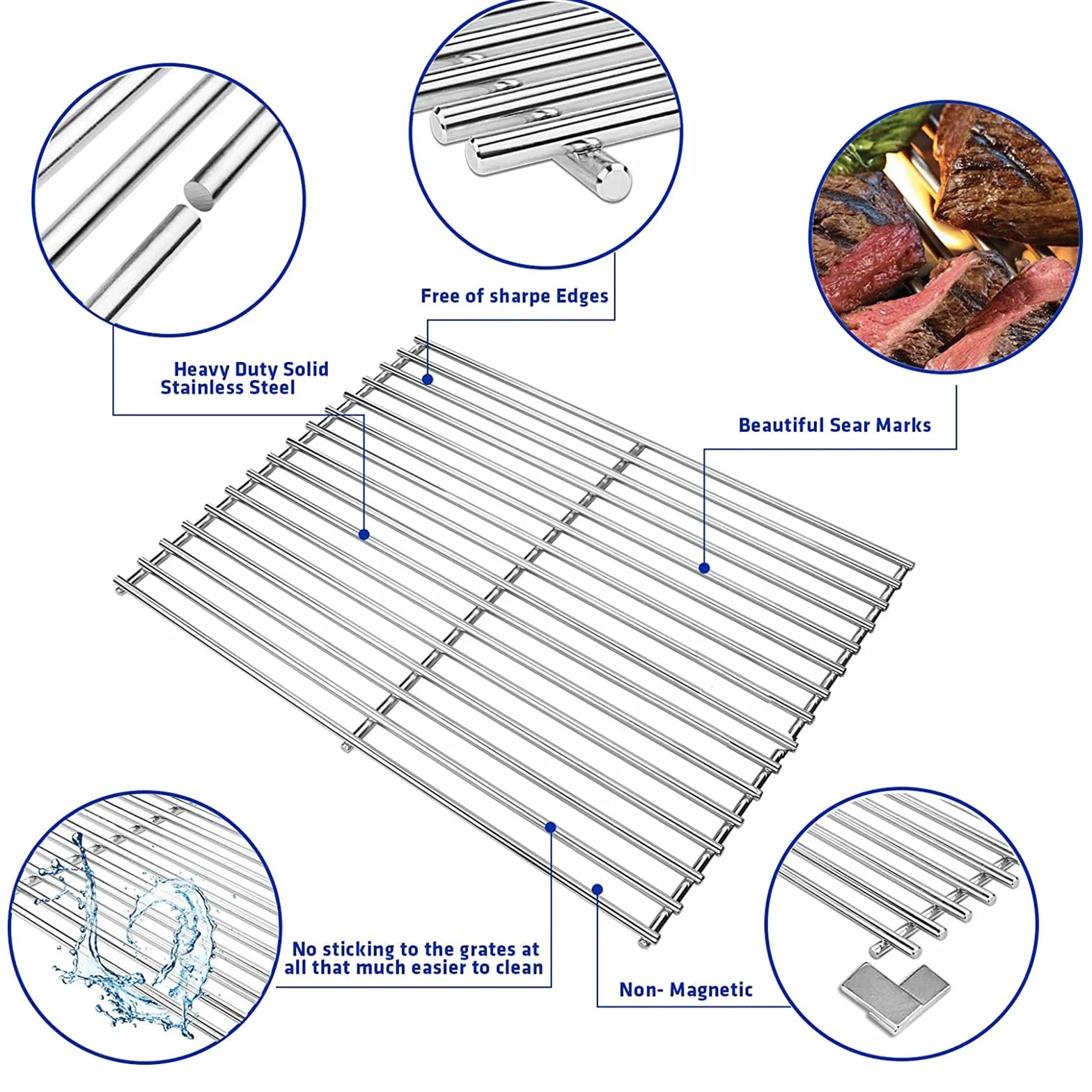 Free of sharpe Edges

Heavy Duty Solid Stainless Steel

Beautiful Sear Marks

No sticking to the grates at all that much easier to clean

Non- Magnetic