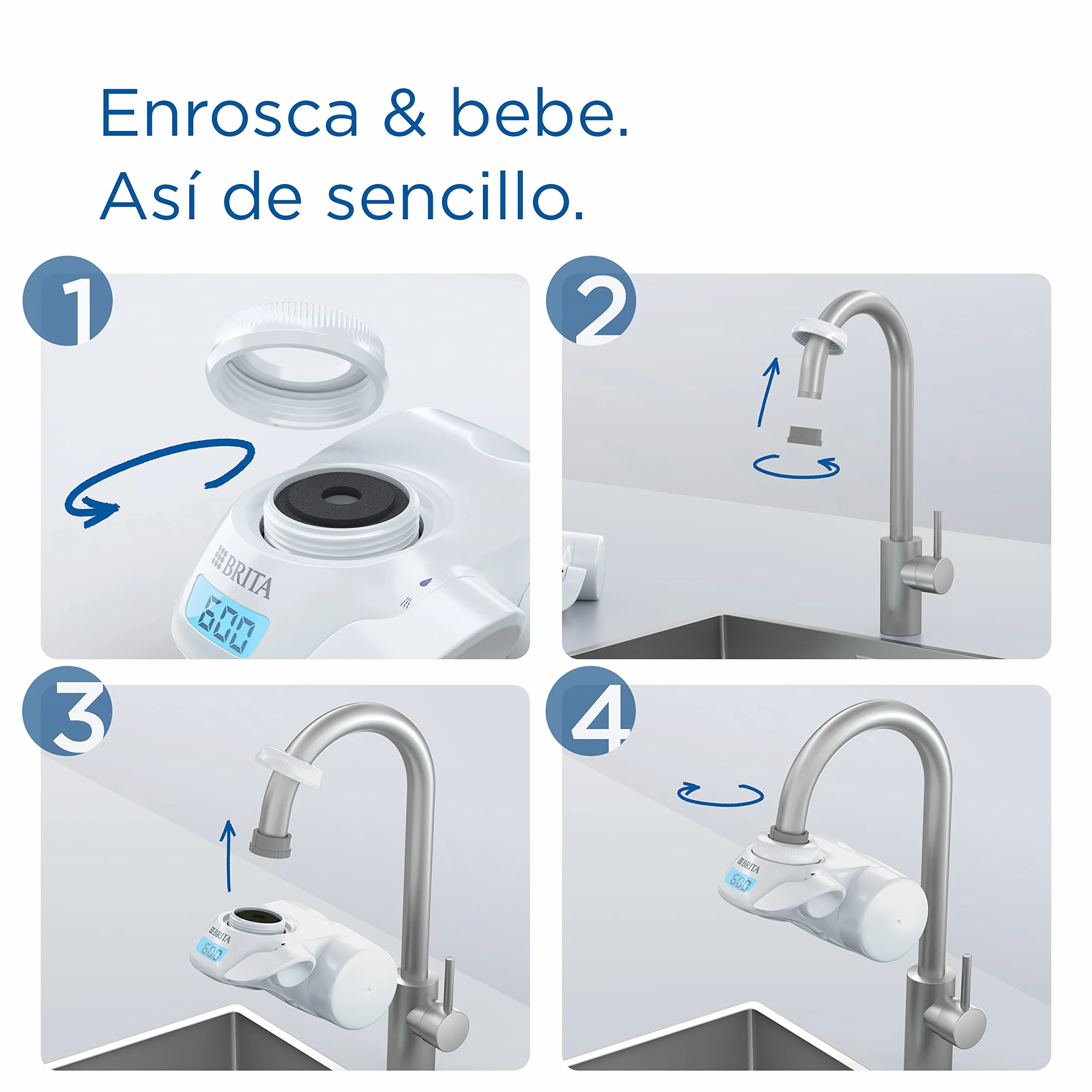 Enrosca & bebe.
Así de sencillo.

1

BRITA

600

2

3

BRITA

600

4

BRITA

600