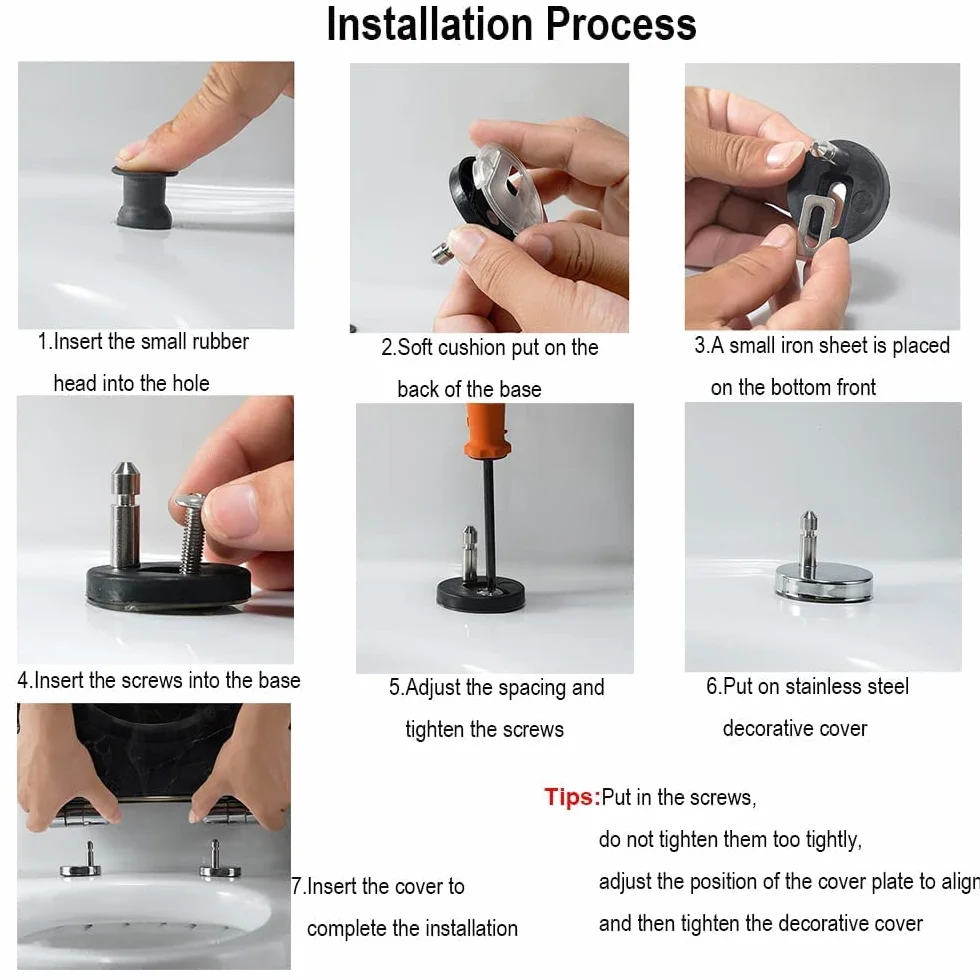 Installation Process

1.Insert the small rubber head into the hole

2.Soft cushion put on the back of the base

3.A small iron sheet is placed on the bottom front

4.Insert the screws into the base

5.Adjust the spacing and tighten the screws

6.Put on stainless steel decorative cover

7.Insert the cover to complete the installation

Tips:Put in the screws, do not tighten them too tightly, adjust the position of the cover plate to align and then tighten the decorative cover