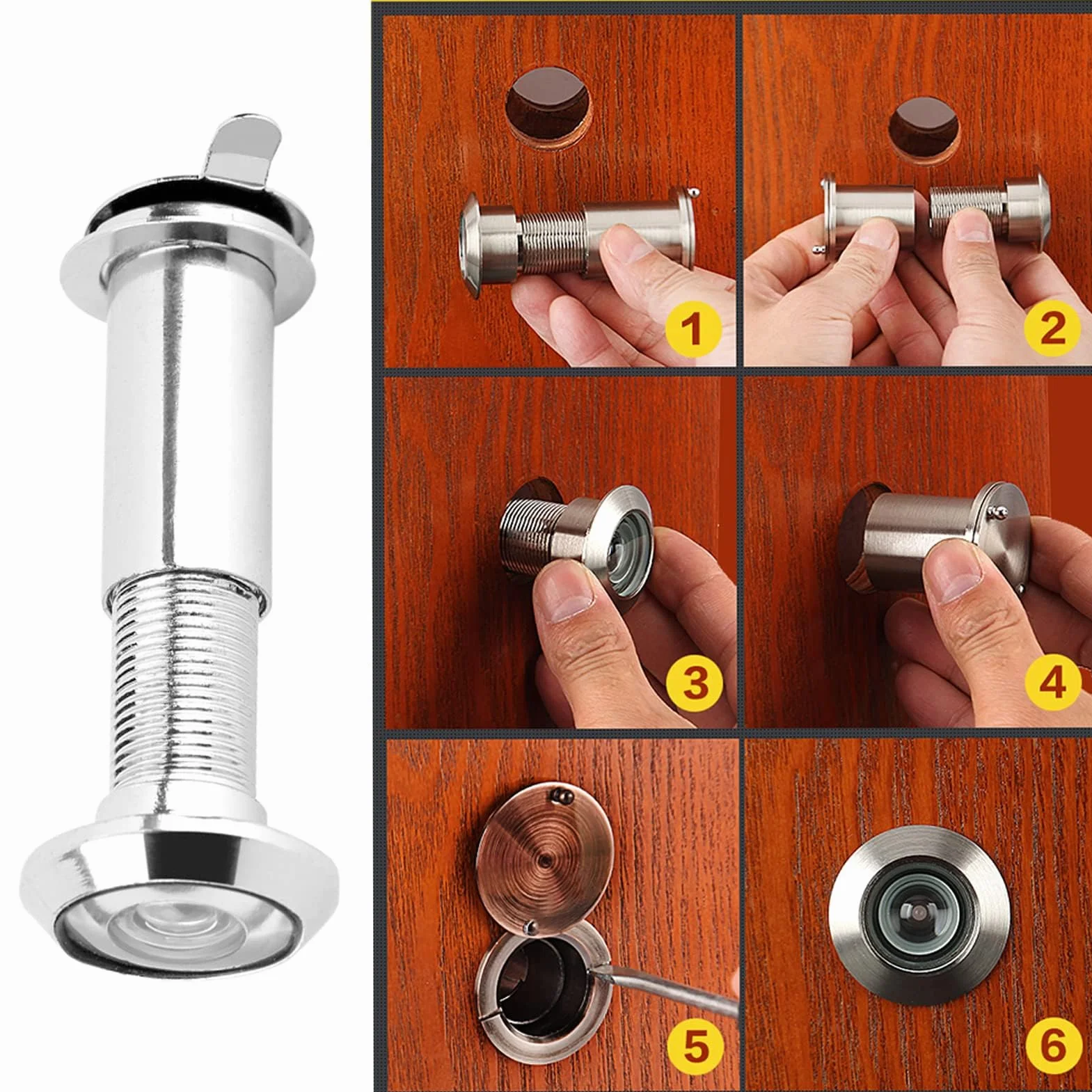 1
2
3
4
5
6