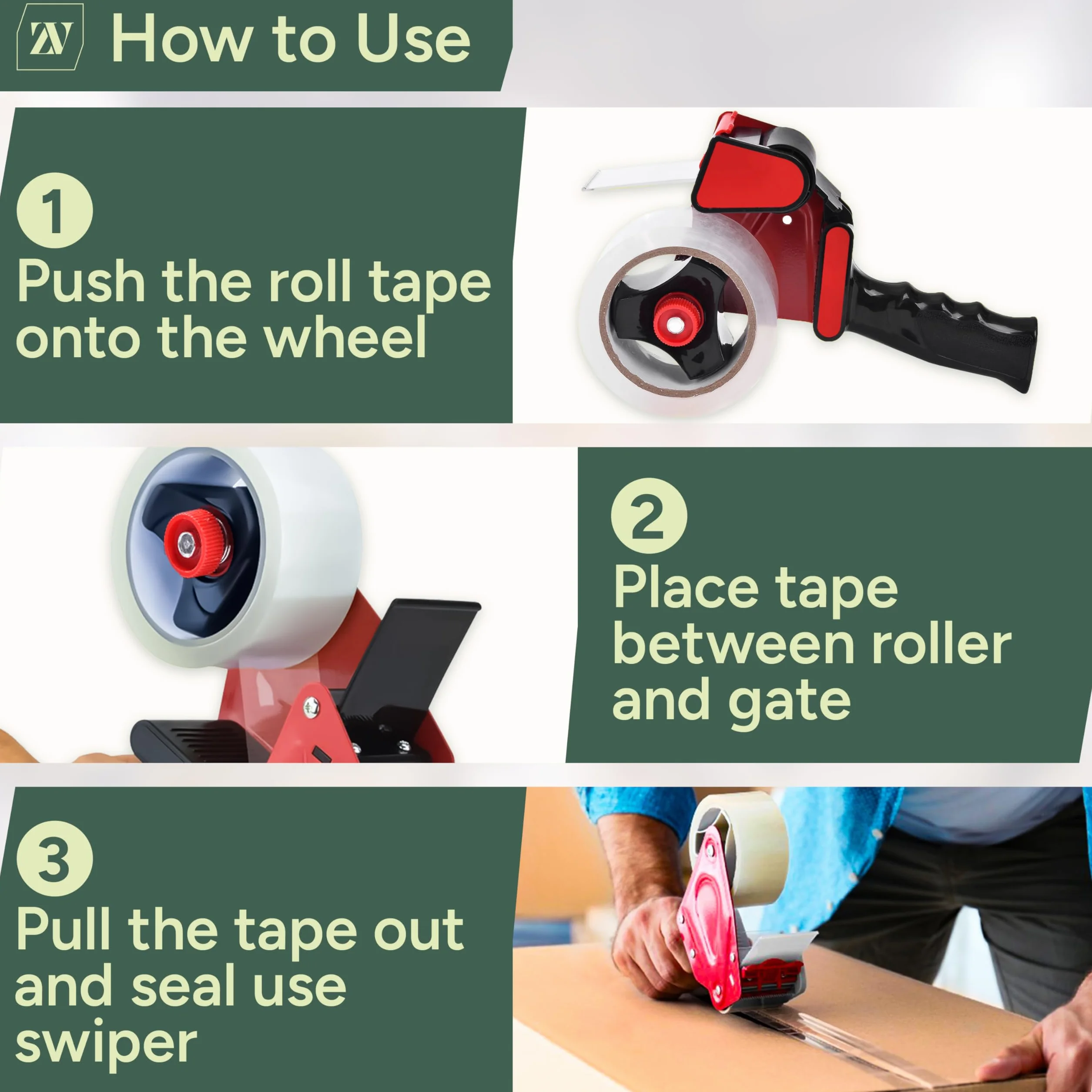 ZV How to Use

1
Push the roll tape onto the wheel

2
Place tape between roller and gate

3
Pull the tape out and seal use swiper