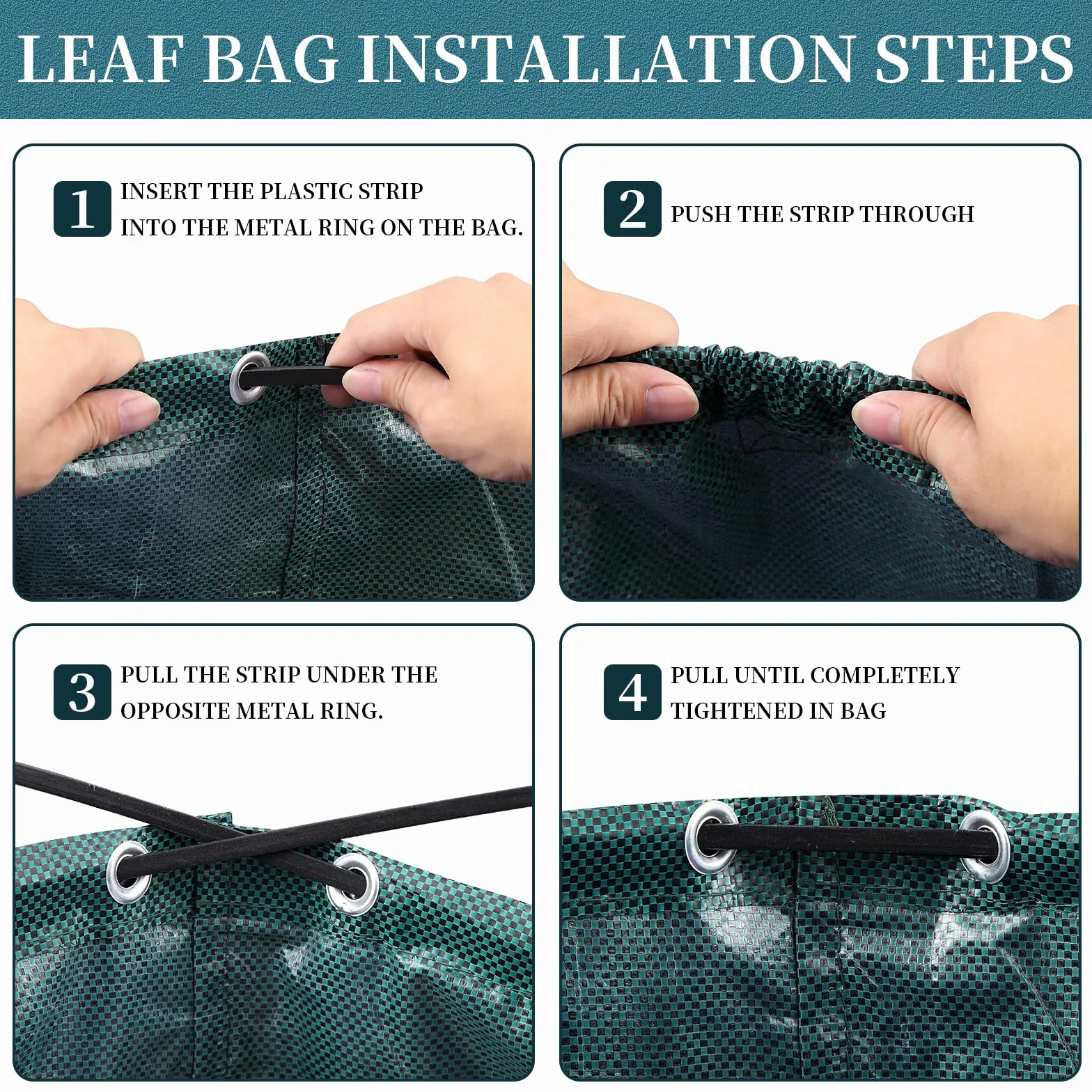 LEAF BAG INSTALLATION STEPS

1 INSERT THE PLASTIC STRIP INTO THE METAL RING ON THE BAG.

2 PUSH THE STRIP THROUGH

3 PULL THE STRIP UNDER THE OPPOSITE METAL RING.

4 PULL UNTIL COMPLETELY TIGHTENED IN BAG