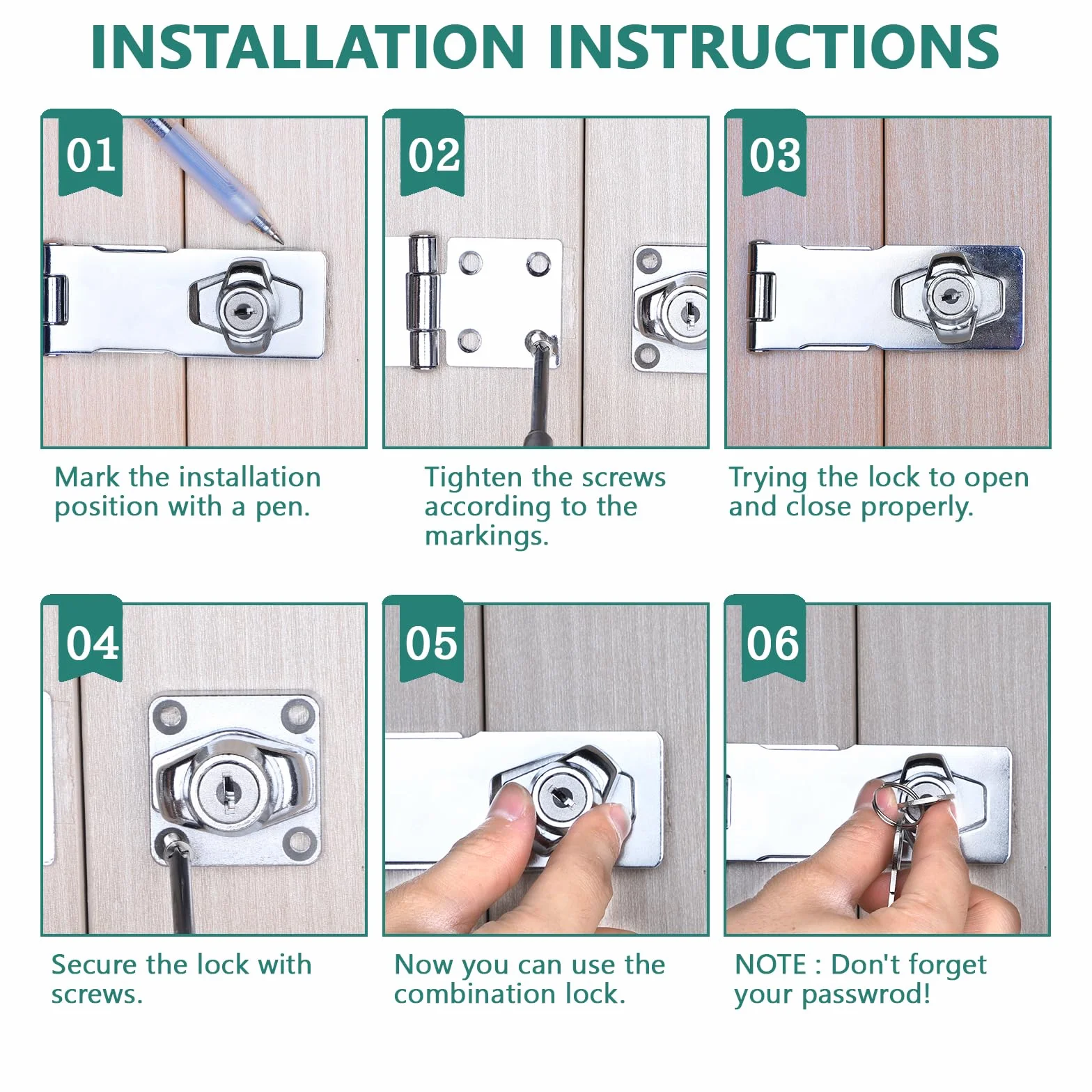 INSTALLATION INSTRUCTIONS

01

Mark the installation position with a pen.

02

Tighten the screws according to the markings.

03

Trying the lock to open and close properly.

04

Secure the lock with screws.

05

Now you can use the combination lock.

06

NOTE : Don't forget your passwrod!