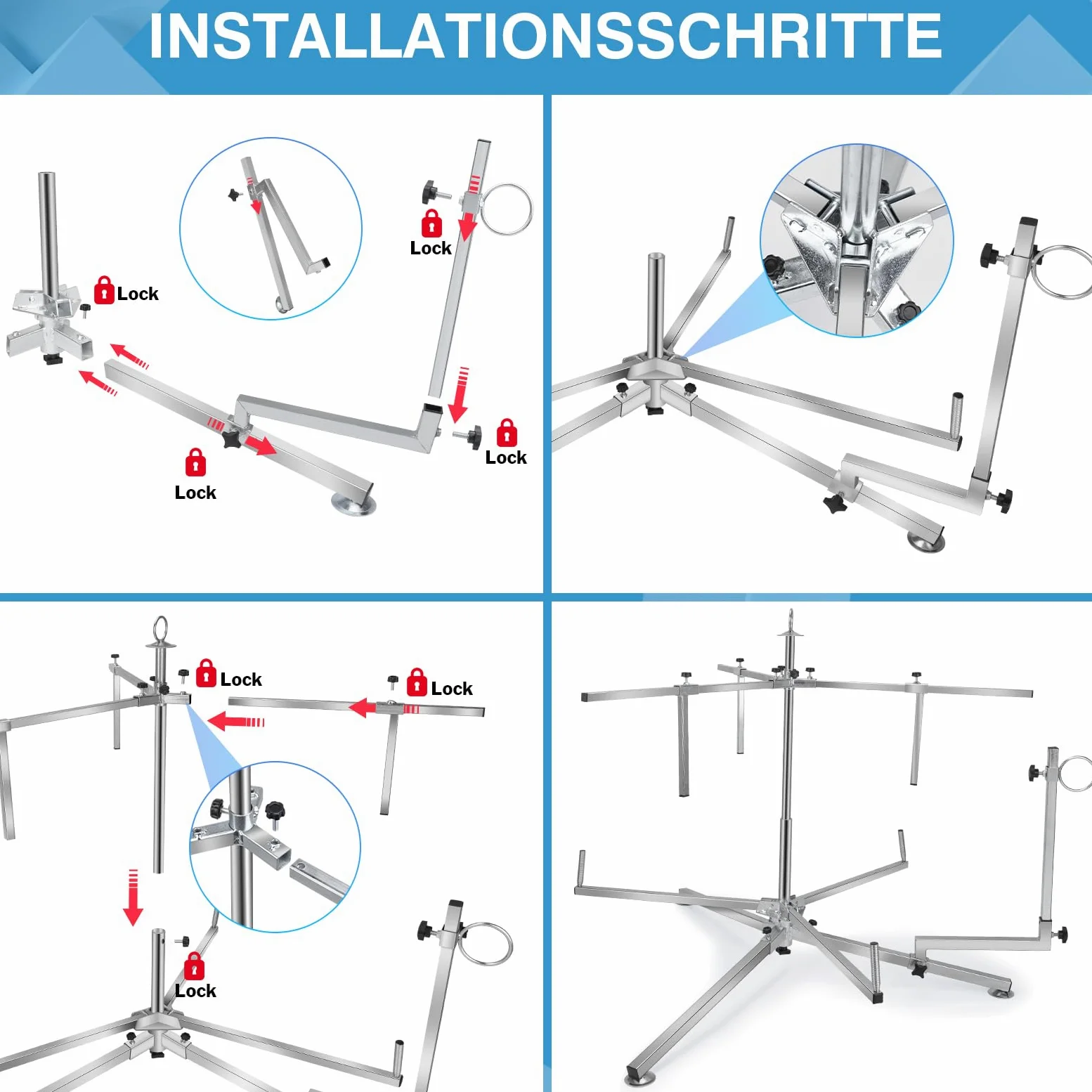 INSTALLATIONSSCHRITTE

Lock

Lock

Lock

Lock

Lock

Lock

Lock