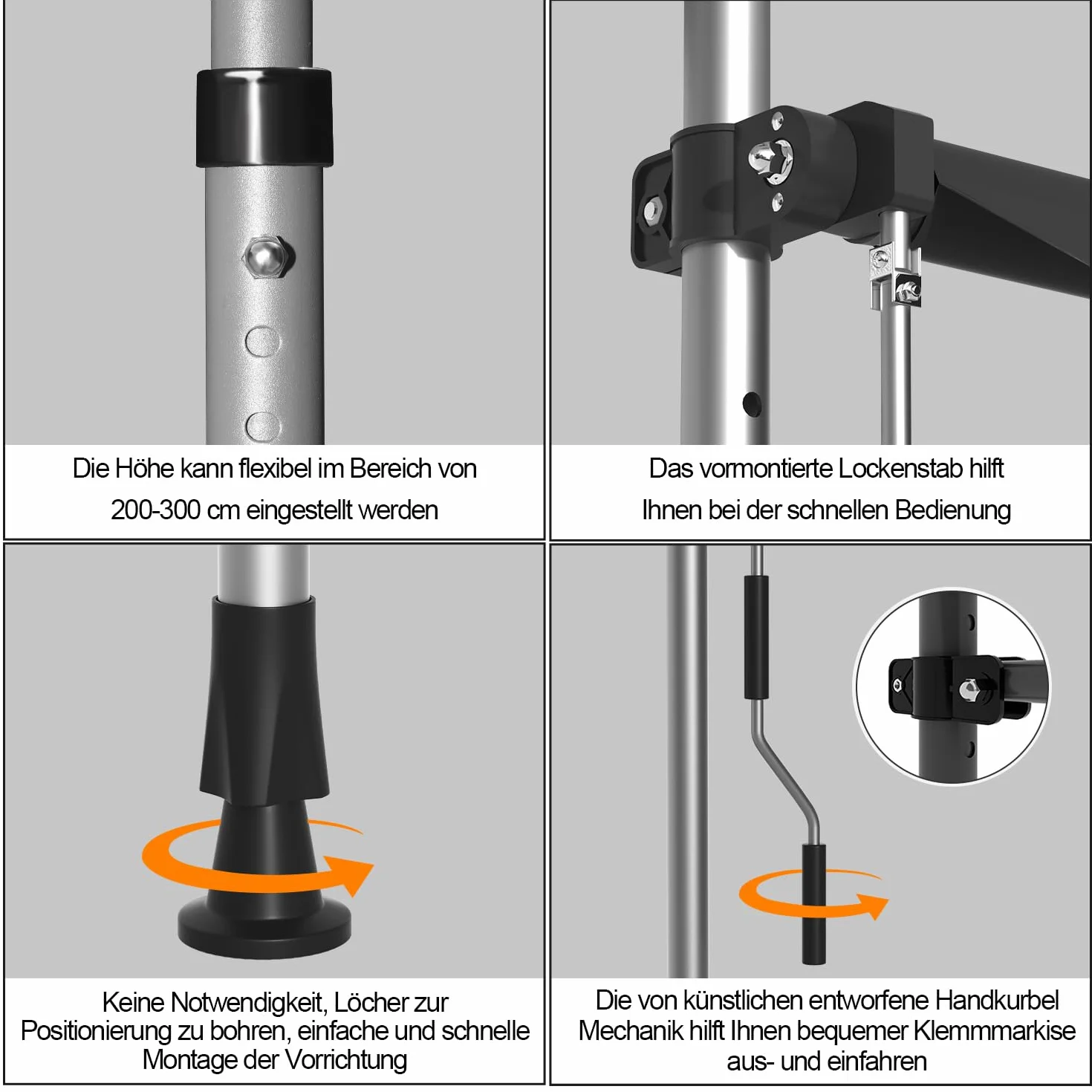 Die Höhe kann flexibel im Bereich von 200-300 cm eingestellt werden

Das vormontierte Lockenstab hilft Ihnen bei der schnellen Bedienung

Keine Notwendigkeit, Löcher zur Positionierung zu bohren, einfache und schnelle Montage der Vorrichtung

Die von künstlichen entworfene Handkurbel Mechanik hilft Ihnen bequemer Klemmmarkise aus- und einfahren