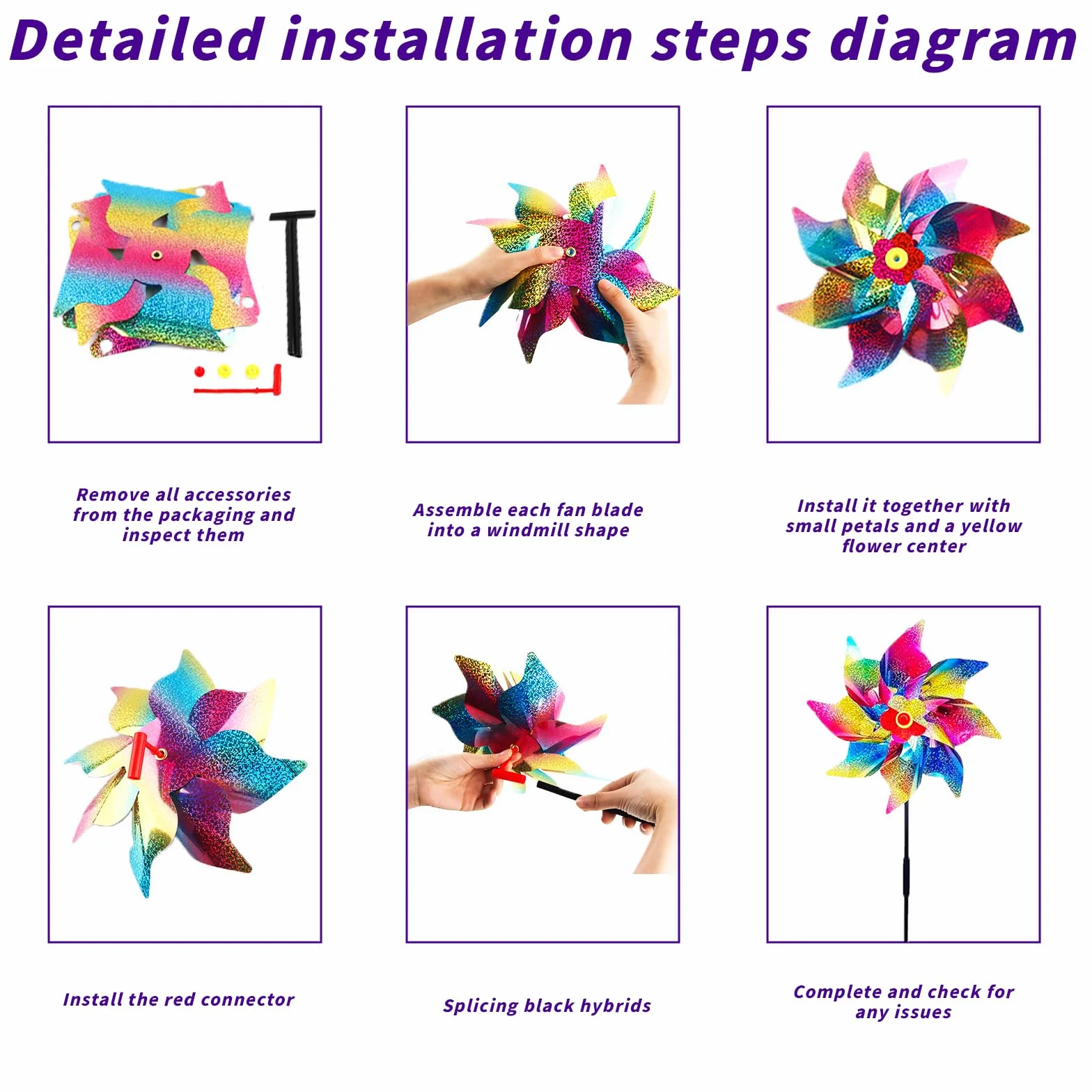 Detailed installation steps diagram

Remove all accessories from the packaging and inspect them

Assemble each fan blade into a windmill shape

Install it together with small petals and a yellow flower center

Install the red connector

Splicing black hybrids

Complete and check for any issues