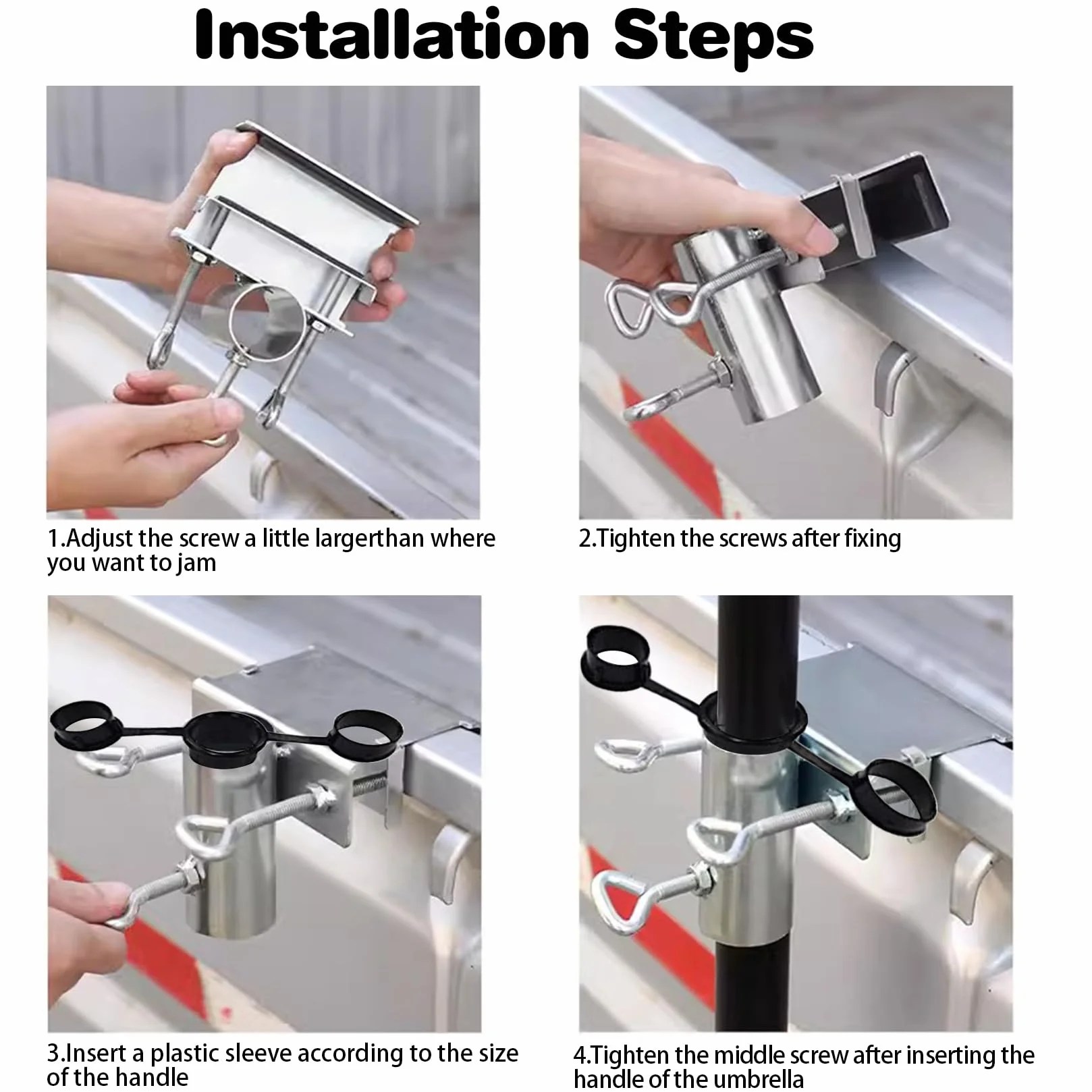 Installation Steps

1.Adjust the screw a little largerthan where you want to jam

2.Tighten the screws after fixing

3.Insert a plastic sleeve according to the size of the handle

4.Tighten the middle screw after inserting the handle of the umbrella