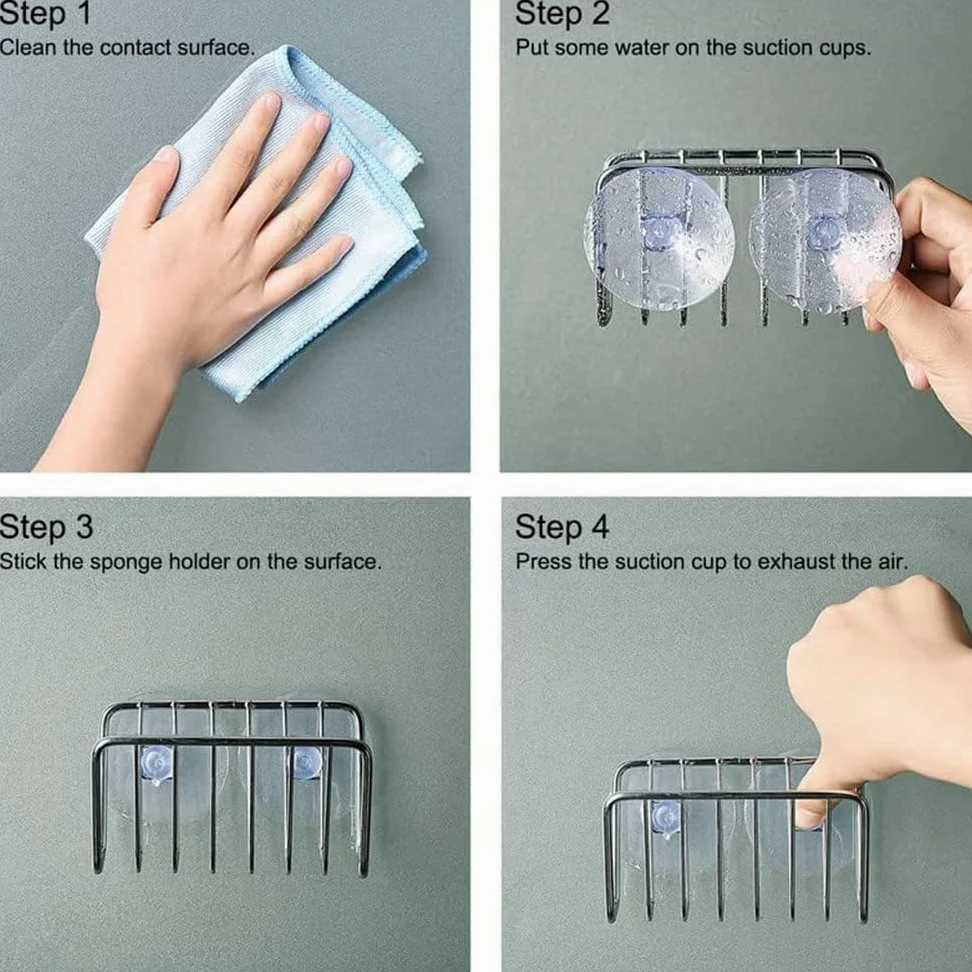 Step 1
Clean the contact surface.

Step 2
Put some water on the suction cups.

Step 3
Stick the sponge holder on the surface.

Step 4
Press the suction cup to exhaust the air.