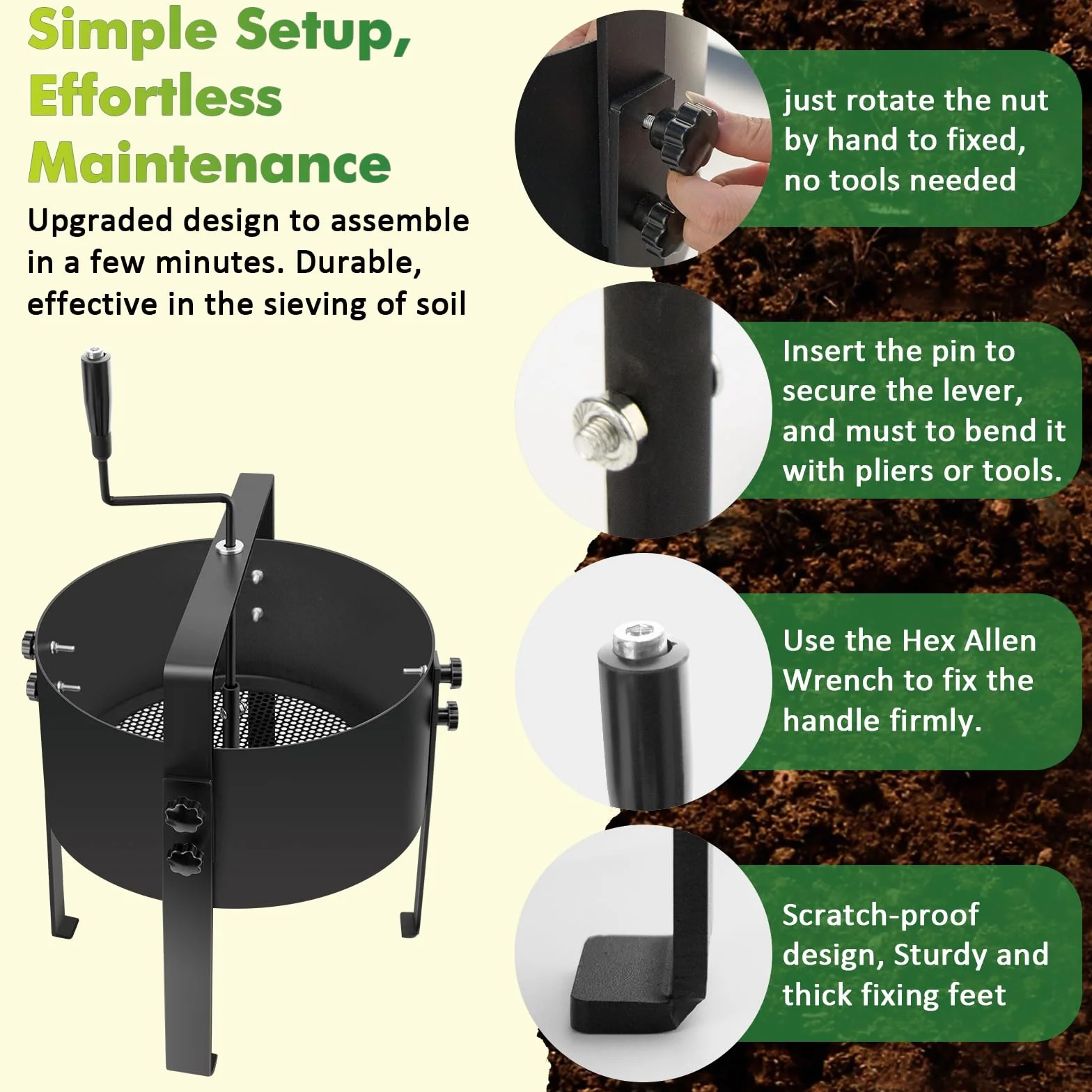 Simple Setup, Effortless Maintenance

Upgraded design to assemble in a few minutes. Durable, effective in the sieving of soil

just rotate the nut by hand to fixed, no tools needed

Insert the pin to secure the lever, and must to bend it with pliers or tools.

Use the Hex Allen Wrench to fix the handle firmly.

Scratch-proof design, Sturdy and thick fixing feet