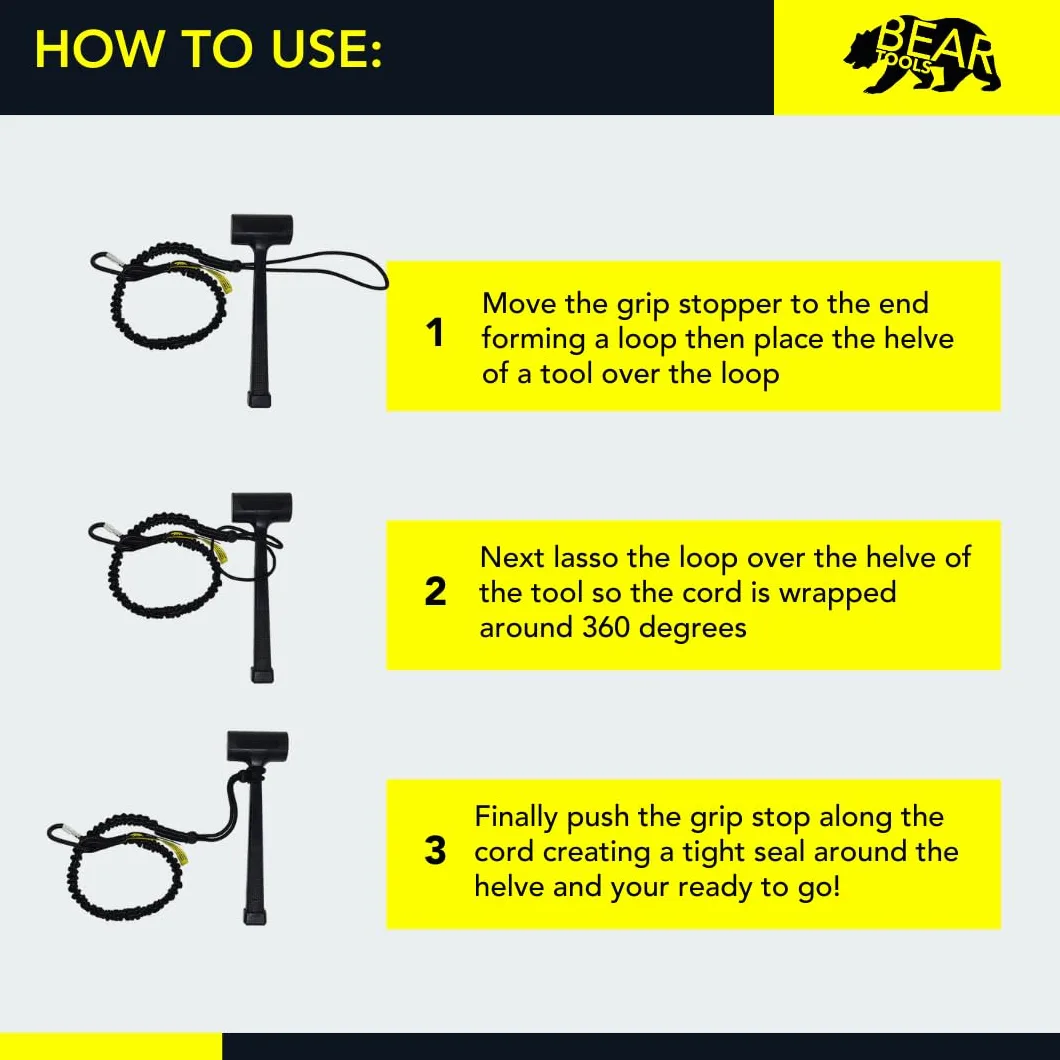 HOW TO USE:

BEAR TOOLS

1 Move the grip stopper to the end forming a loop then place the helve of a tool over the loop

2 Next lasso the loop over the helve of the tool so the cord is wrapped around 360 degrees

3 Finally push the grip stop along the cord creating a tight seal around the helve and your ready to go!