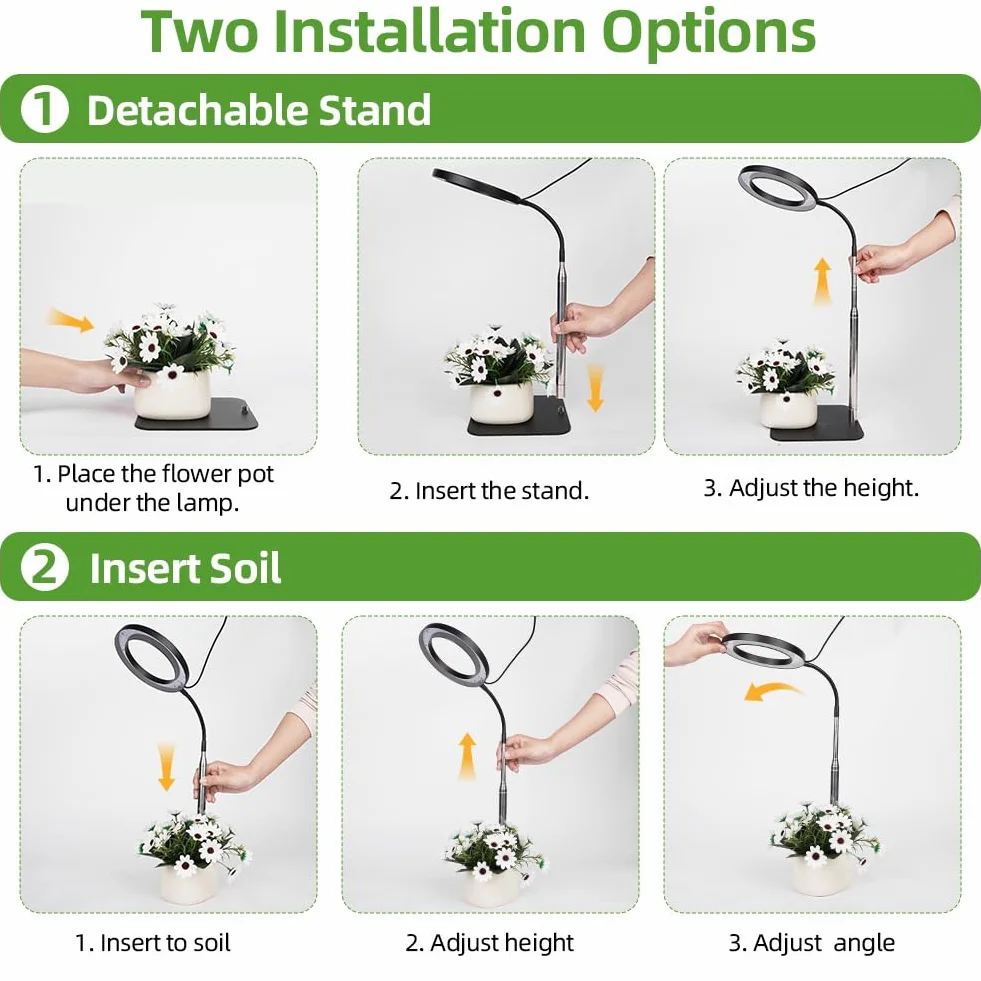 Two Installation Options

1 Detachable Stand

1. Place the flower pot under the lamp.

2. Insert the stand.

3. Adjust the height.

2 Insert Soil

1. Insert to soil

2. Adjust height

3. Adjust angle