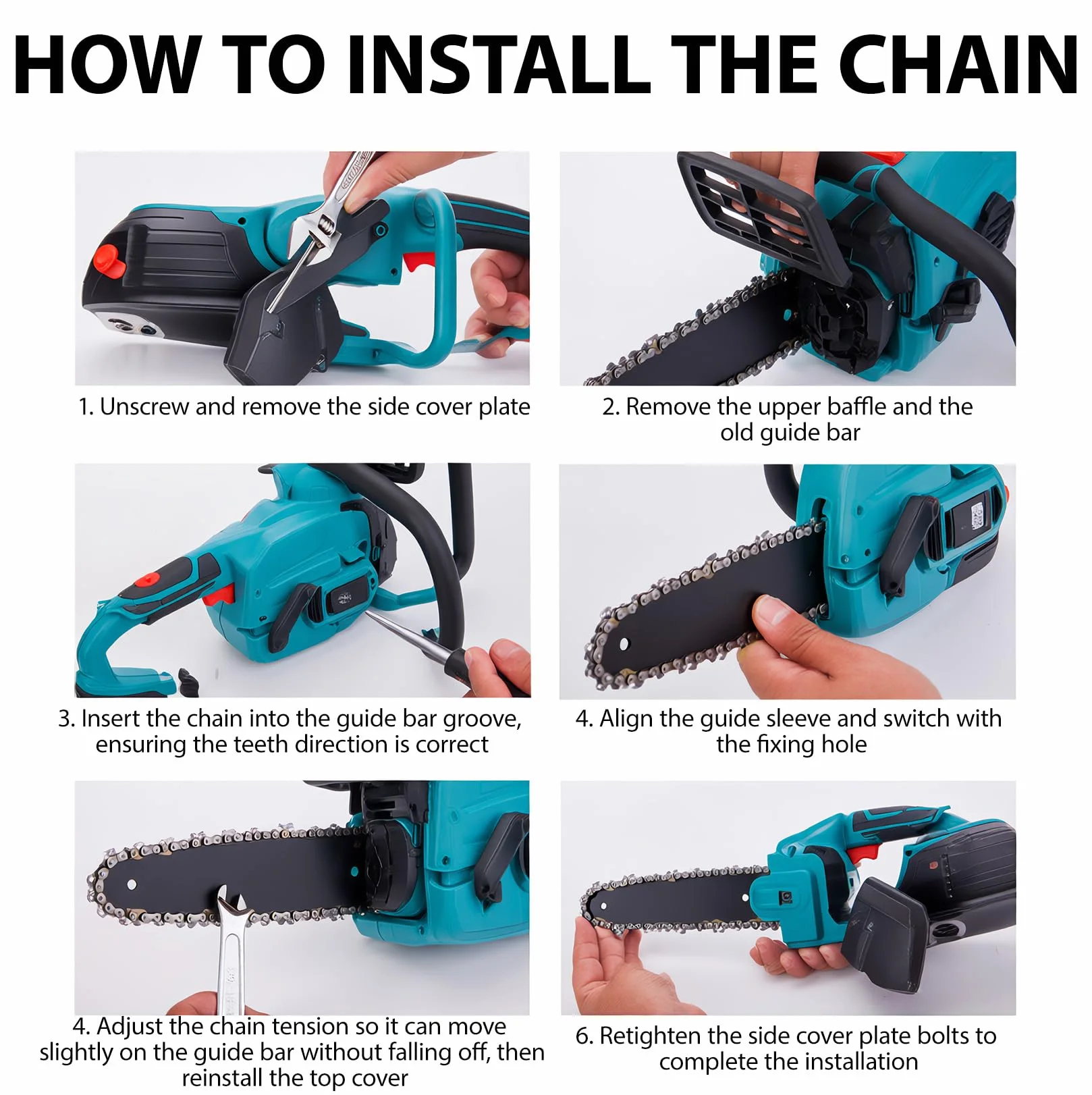 HOW TO INSTALL THE CHAIN

1. Unscrew and remove the side cover plate

2. Remove the upper baffle and the old guide bar

3. Insert the chain into the guide bar groove, ensuring the teeth direction is correct

4. Align the guide sleeve and switch with the fixing hole

4. Adjust the chain tension so it can move slightly on the guide bar without falling off, then reinstall the top cover

6. Retighten the side cover plate bolts to complete the installation