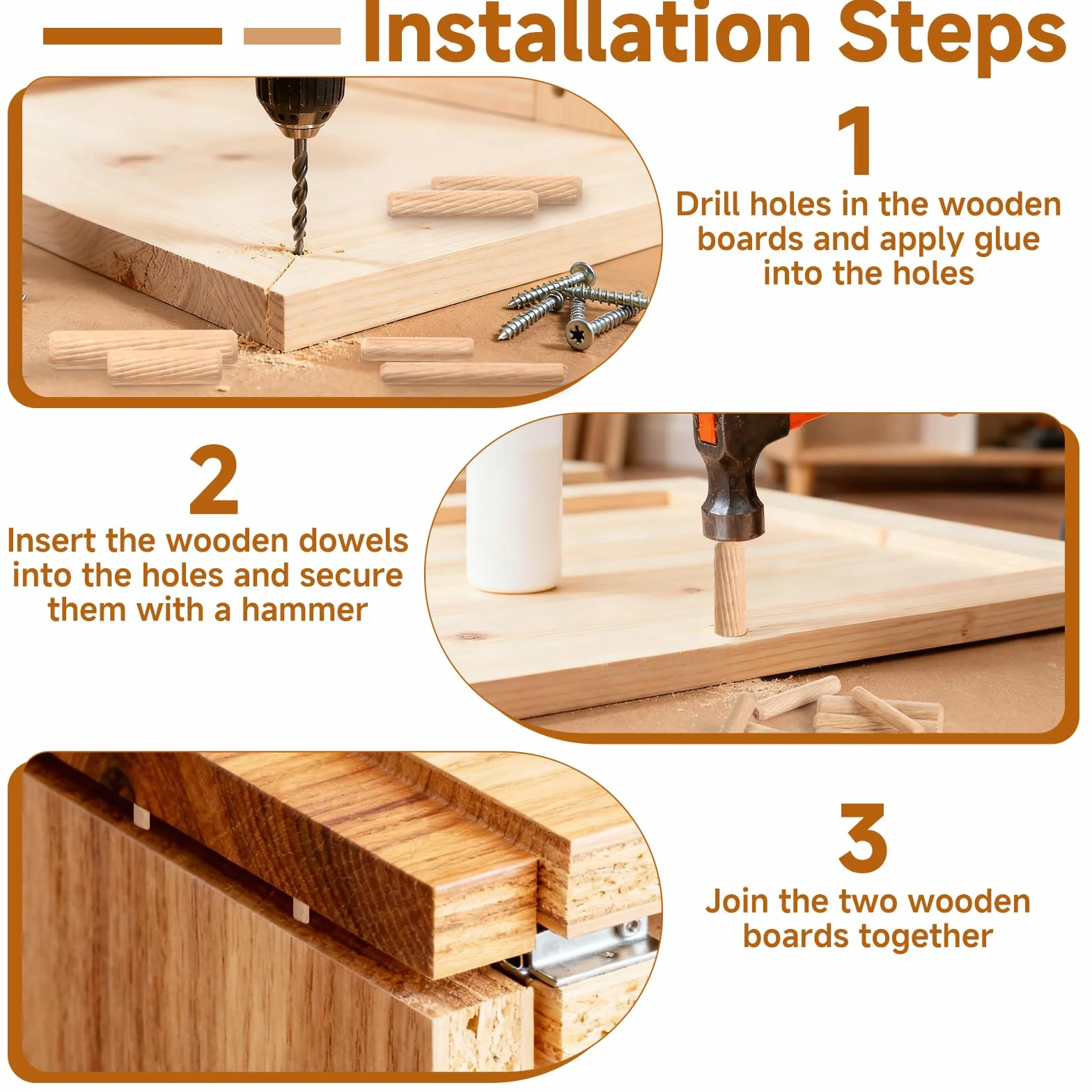 Installation Steps

1
Drill holes in the wooden boards and apply glue into the holes

2
Insert the wooden dowels into the holes and secure them with a hammer

3
Join the two wooden boards together