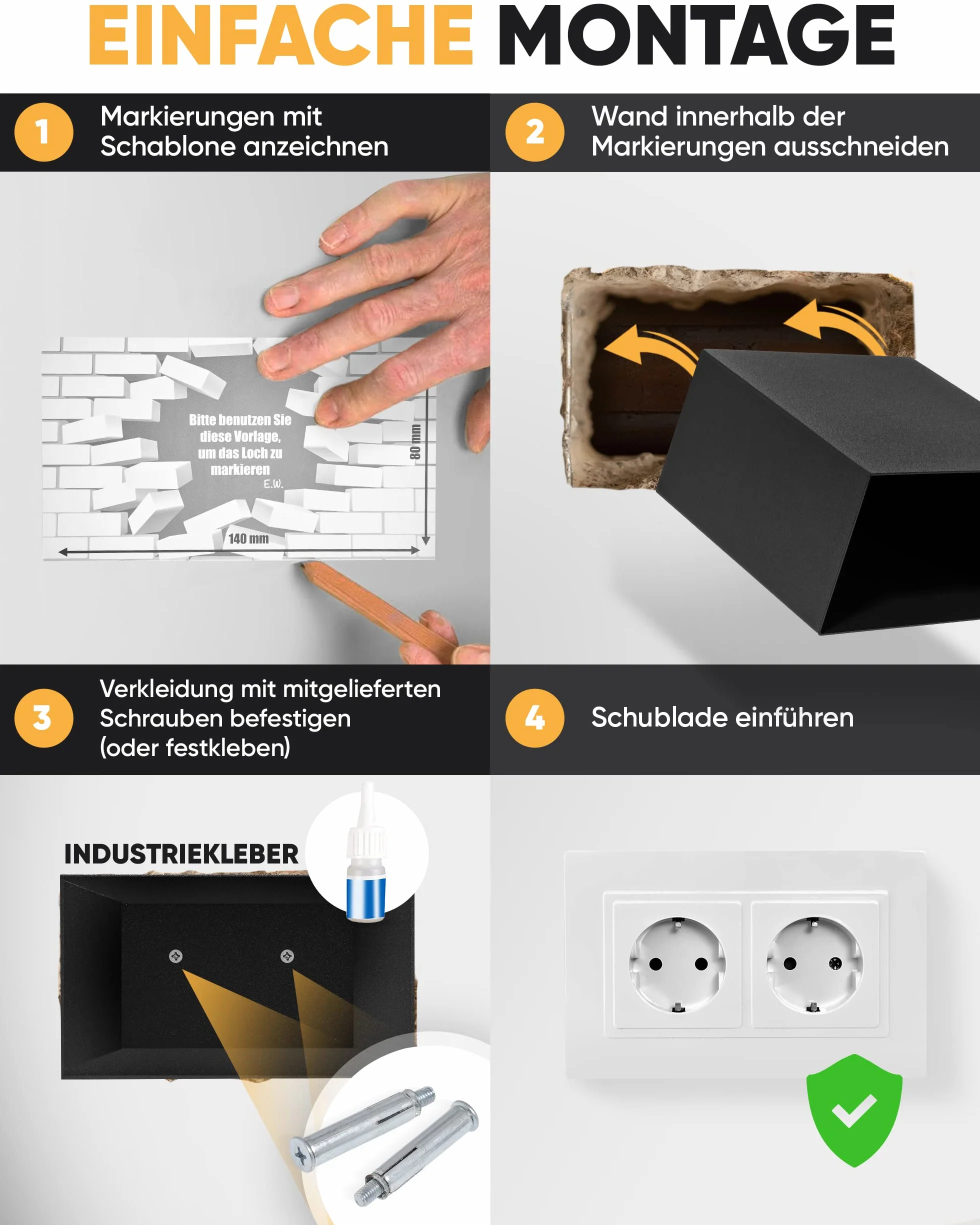 EINFACHE MONTAGE

1 Markierungen mit Schablone anzeichnen

2 Wand innerhalb der Markierungen ausschneiden

Bitte benutzen Sie diese Vorlage, um das Loch zu markieren
E.W.

80 mm

140 mm

3 Verkleidung mit mitgelieferten Schrauben befestigen (oder festkleben)

4 Schublade einführen

INDUSTRIEKLEBER