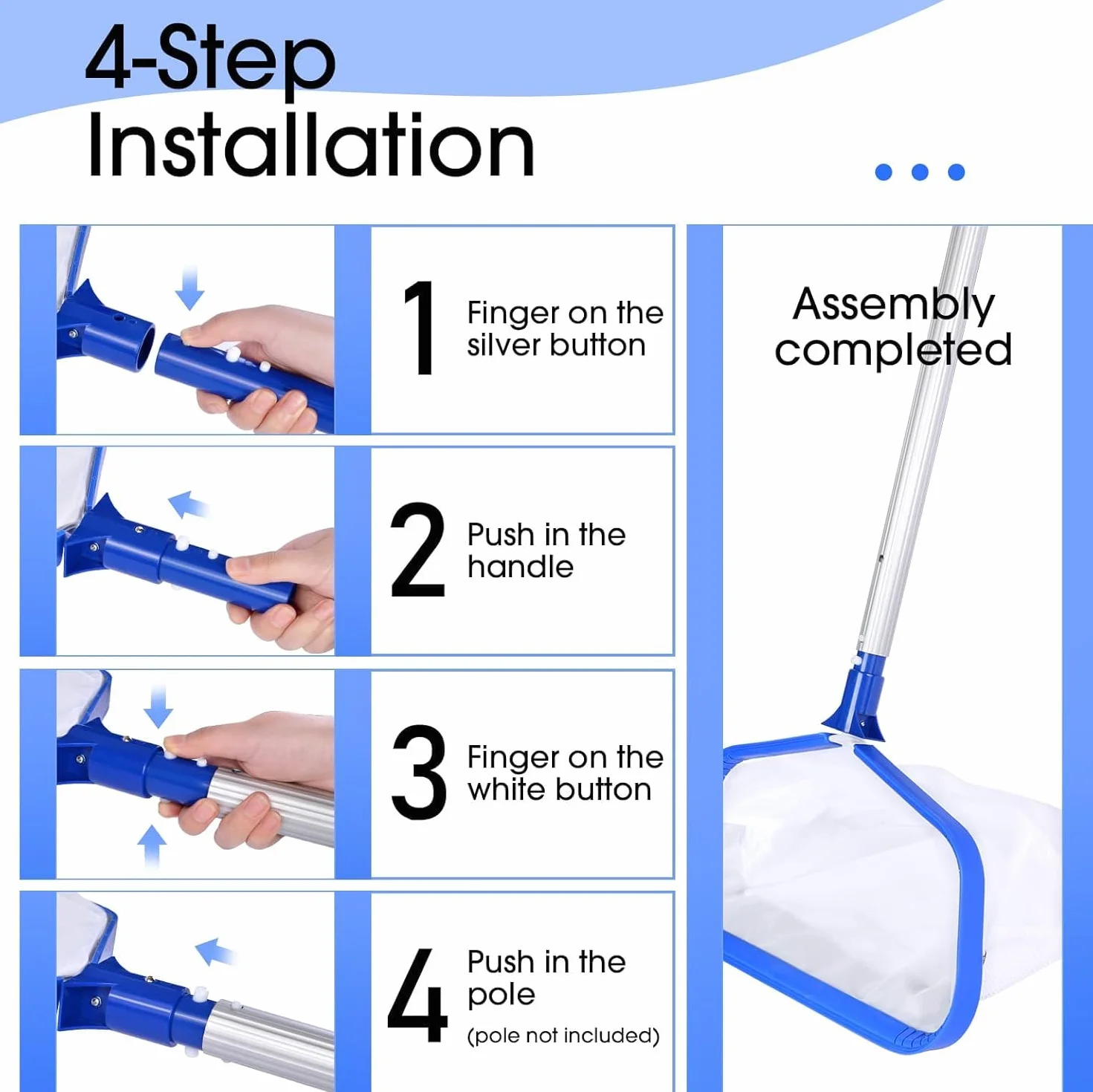 4-Step Installation

1 Finger on the silver button

2 Push in the handle

3 Finger on the white button

4 Push in the pole
(pole not included)

Assembly completed