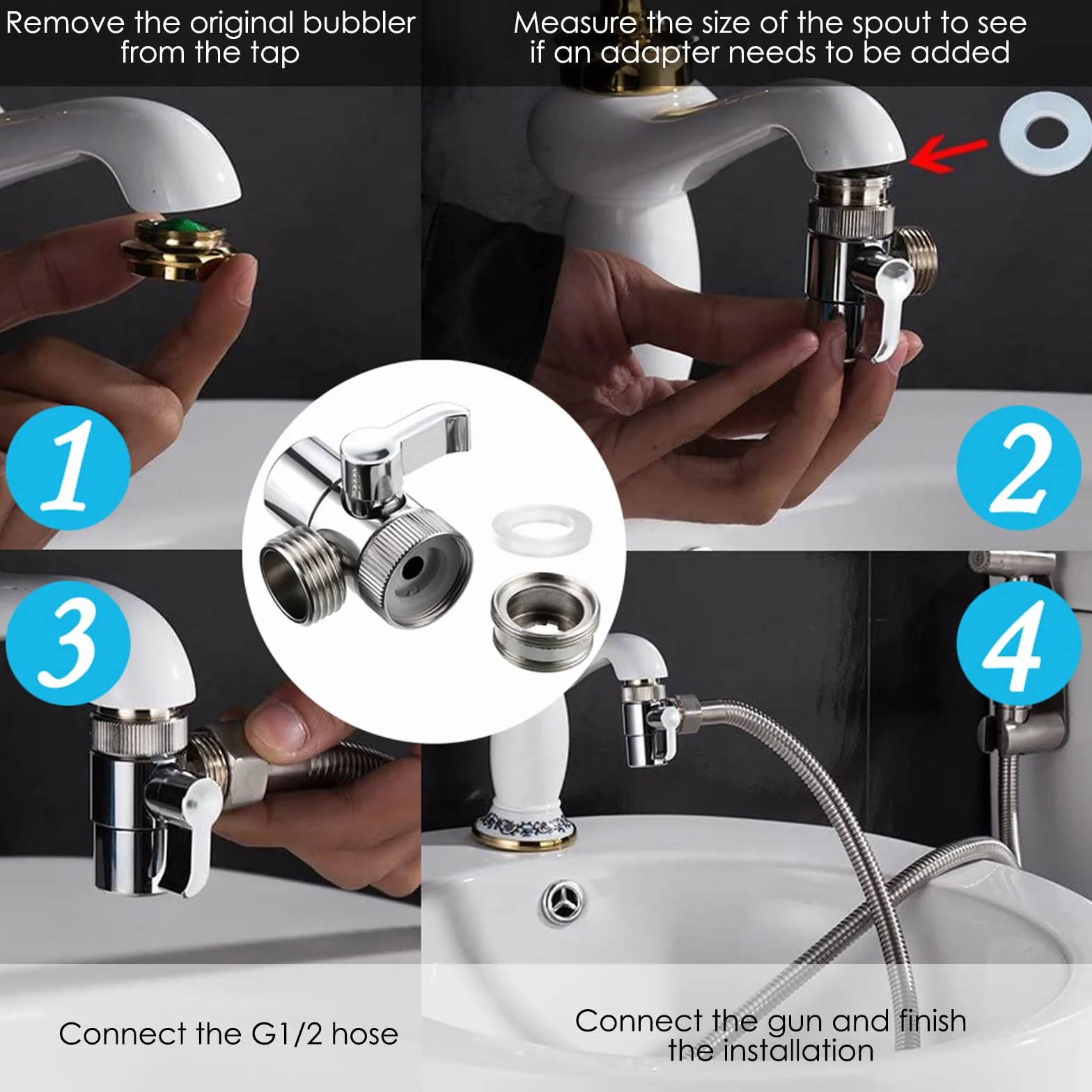 Remove the original bubbler from the tap

Measure the size of the spout to see if an adapter needs to be added

1

2

3

4

Connect the G1/2 hose

Connect the gun and finish the installation