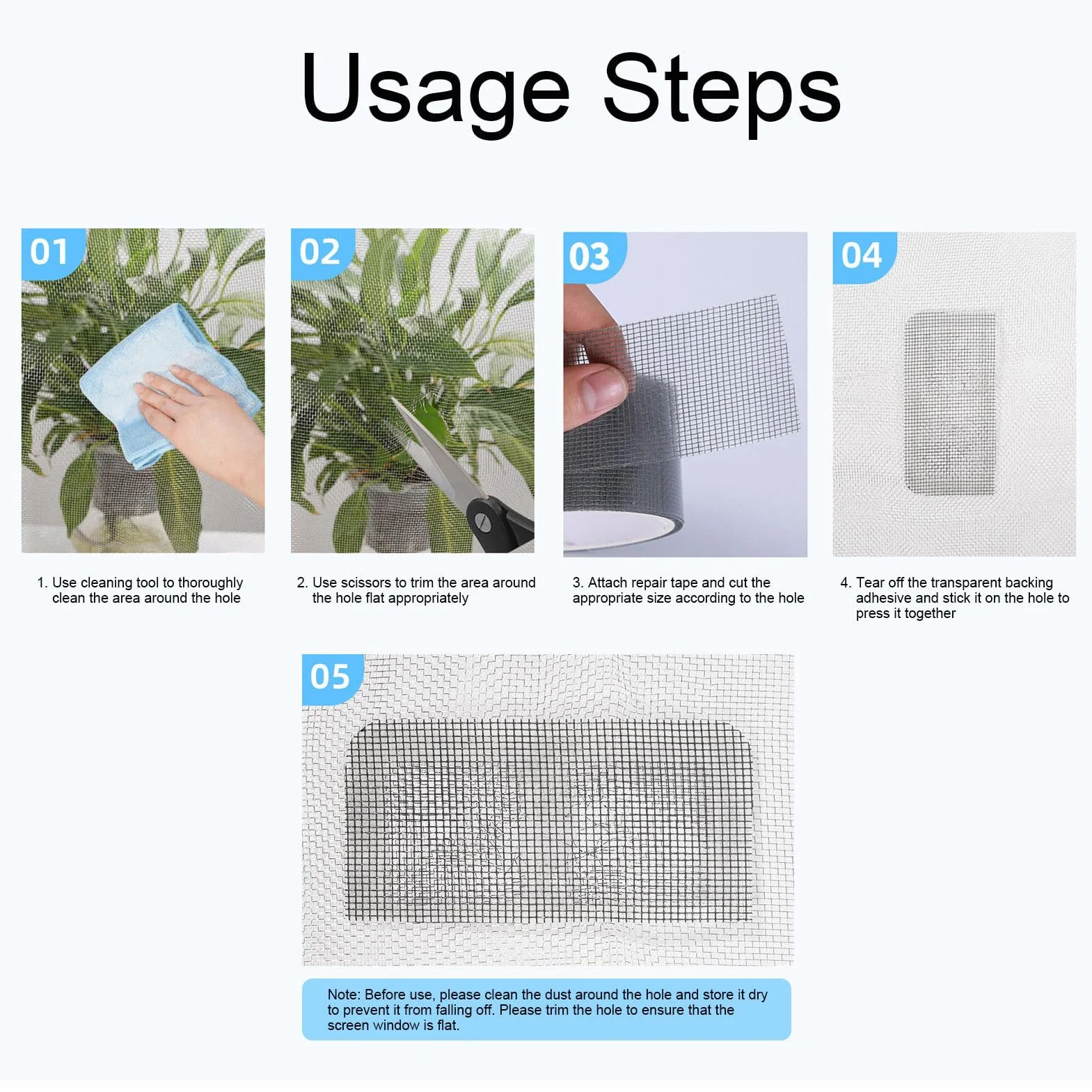 Usage Steps

01

1. Use cleaning tool to thoroughly clean the area around the hole

02

2. Use scissors to trim the area around the hole flat appropriately

03

3. Attach repair tape and cut the appropriate size according to the hole

04

4. Tear off the transparent backing adhesive and stick it on the hole to press it together

05

Note: Before use, please clean the dust around the hole and store it dry to prevent it from falling off. Please trim the hole to ensure that the screen window is flat.