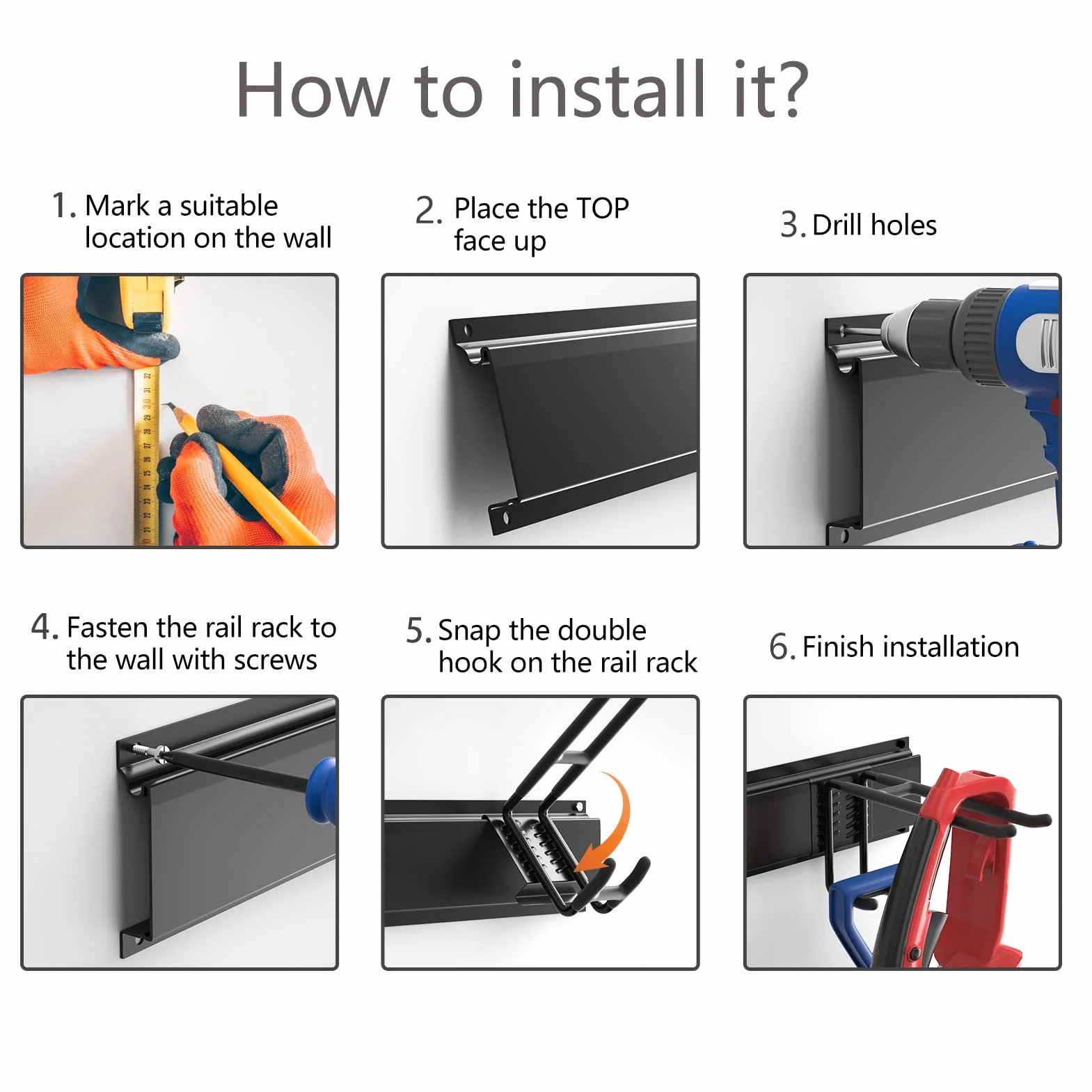 How to install it?

1. Mark a suitable location on the wall

2. Place the TOP face up

3. Drill holes

4. Fasten the rail rack to the wall with screws

5. Snap the double hook on the rail rack

6. Finish installation