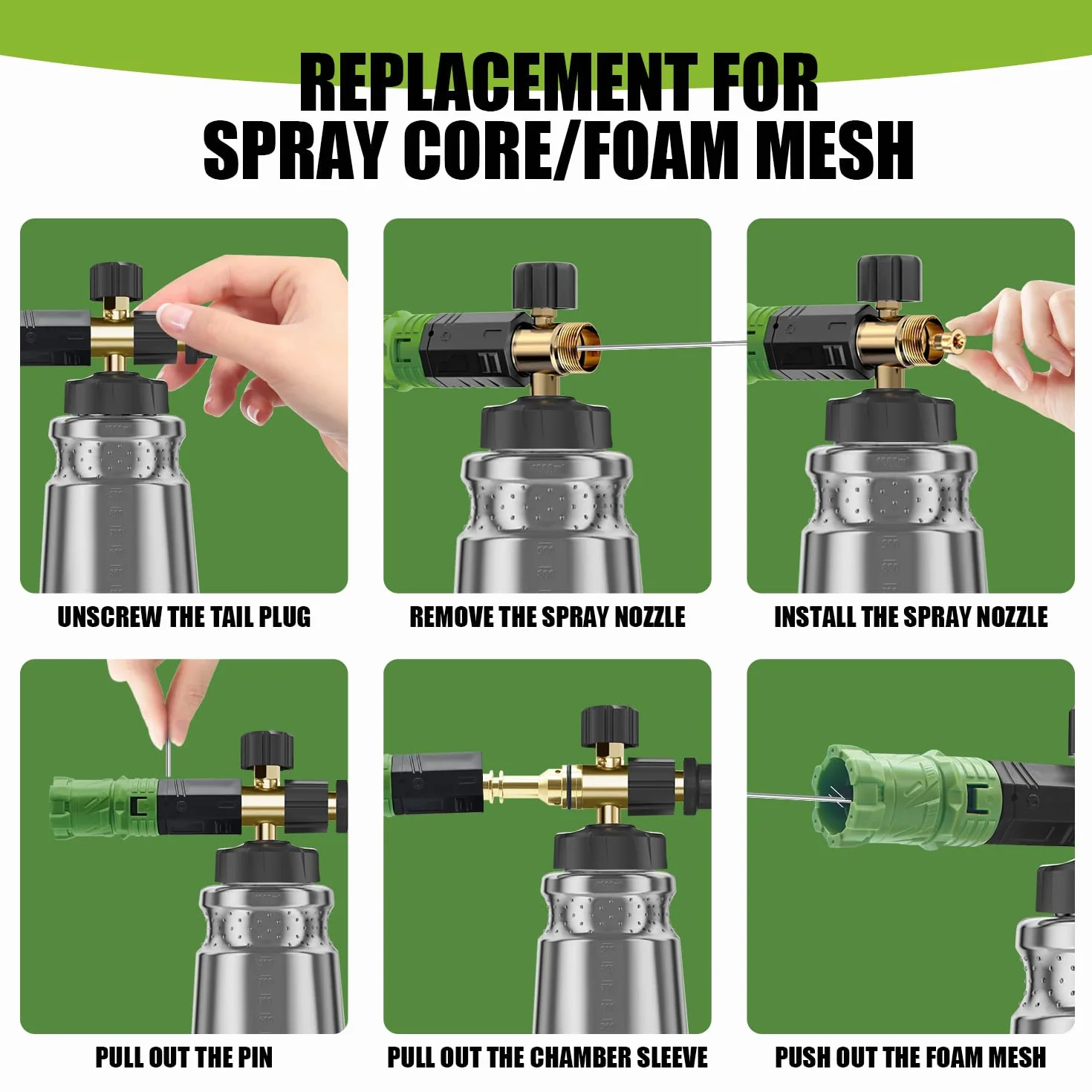 REPLACEMENT FOR SPRAY CORE/FOAM MESH

UNSCREW THE TAIL PLUG

REMOVE THE SPRAY NOZZLE

INSTALL THE SPRAY NOZZLE

PULL OUT THE PIN

PULL OUT THE CHAMBER SLEEVE

PUSH OUT THE FOAM MESH