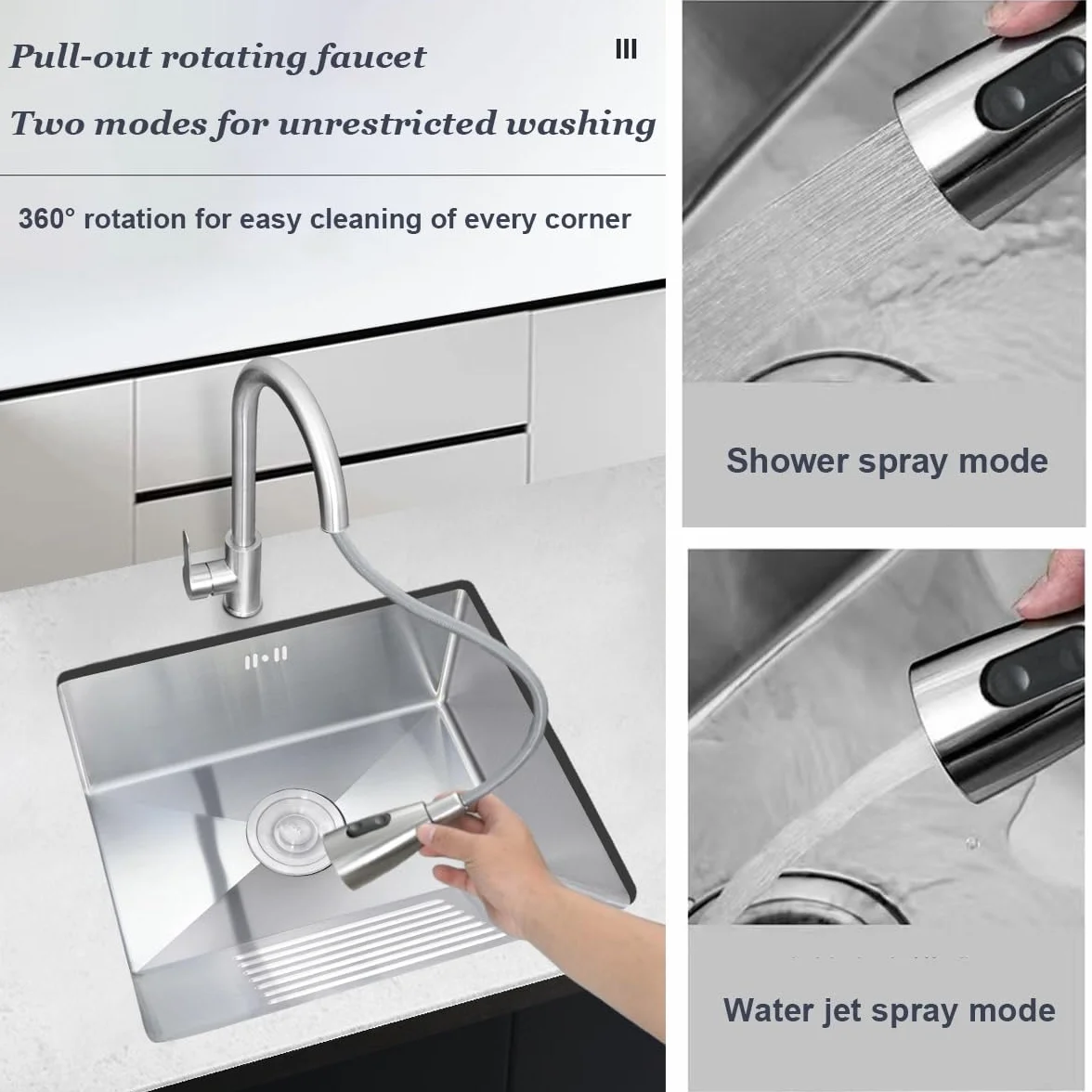 Pull-out rotating faucet

III

Two modes for unrestricted washing

360° rotation for easy cleaning of every corner

Shower spray mode

Water jet spray mode