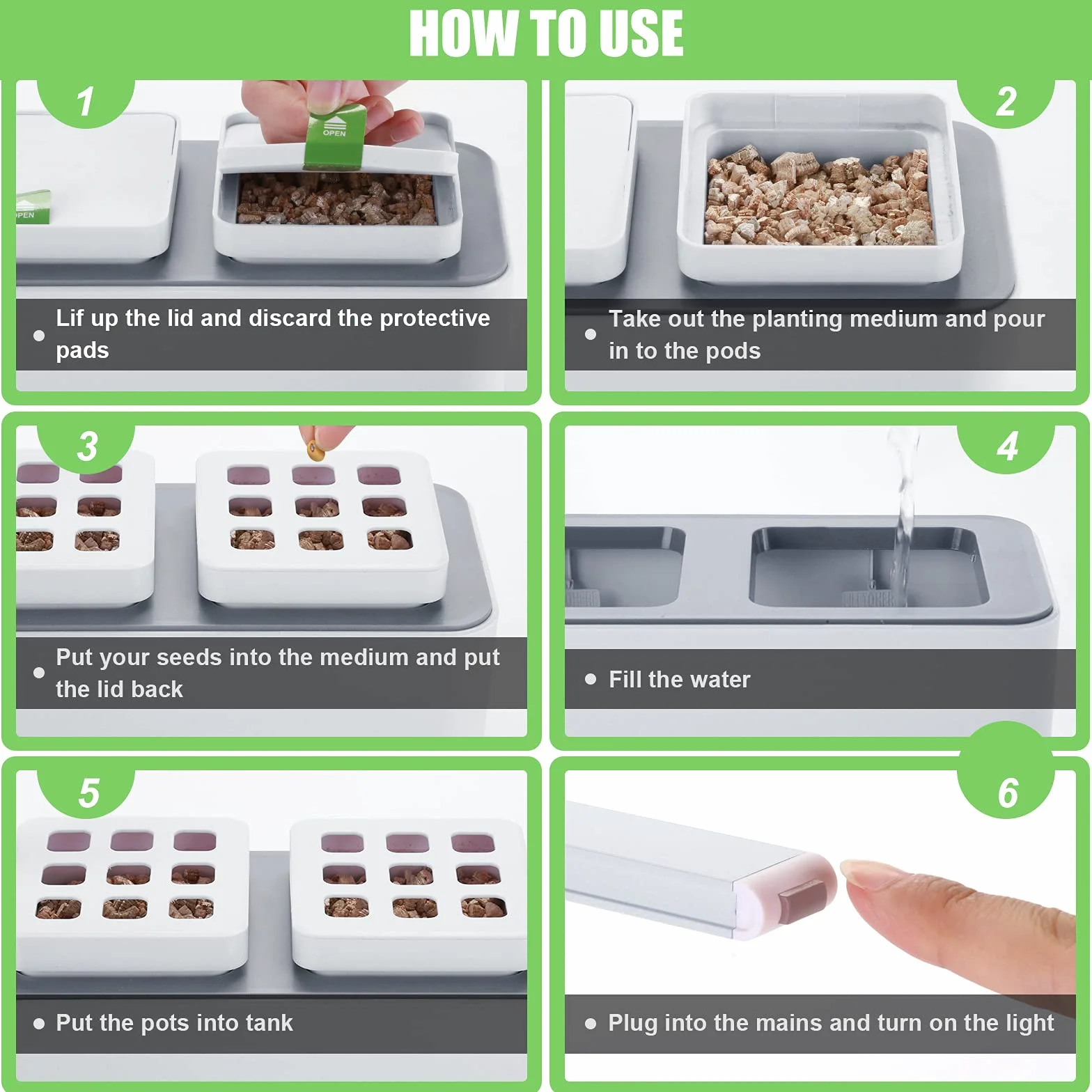 HOW TO USE

1

OPEN

OPEN

• Lif up the lid and discard the protective pads

2

• Take out the planting medium and pour in to the pods

3

• Put your seeds into the medium and put the lid back

4

• Fill the water

5

• Put the pots into tank

6

• Plug into the mains and turn on the light