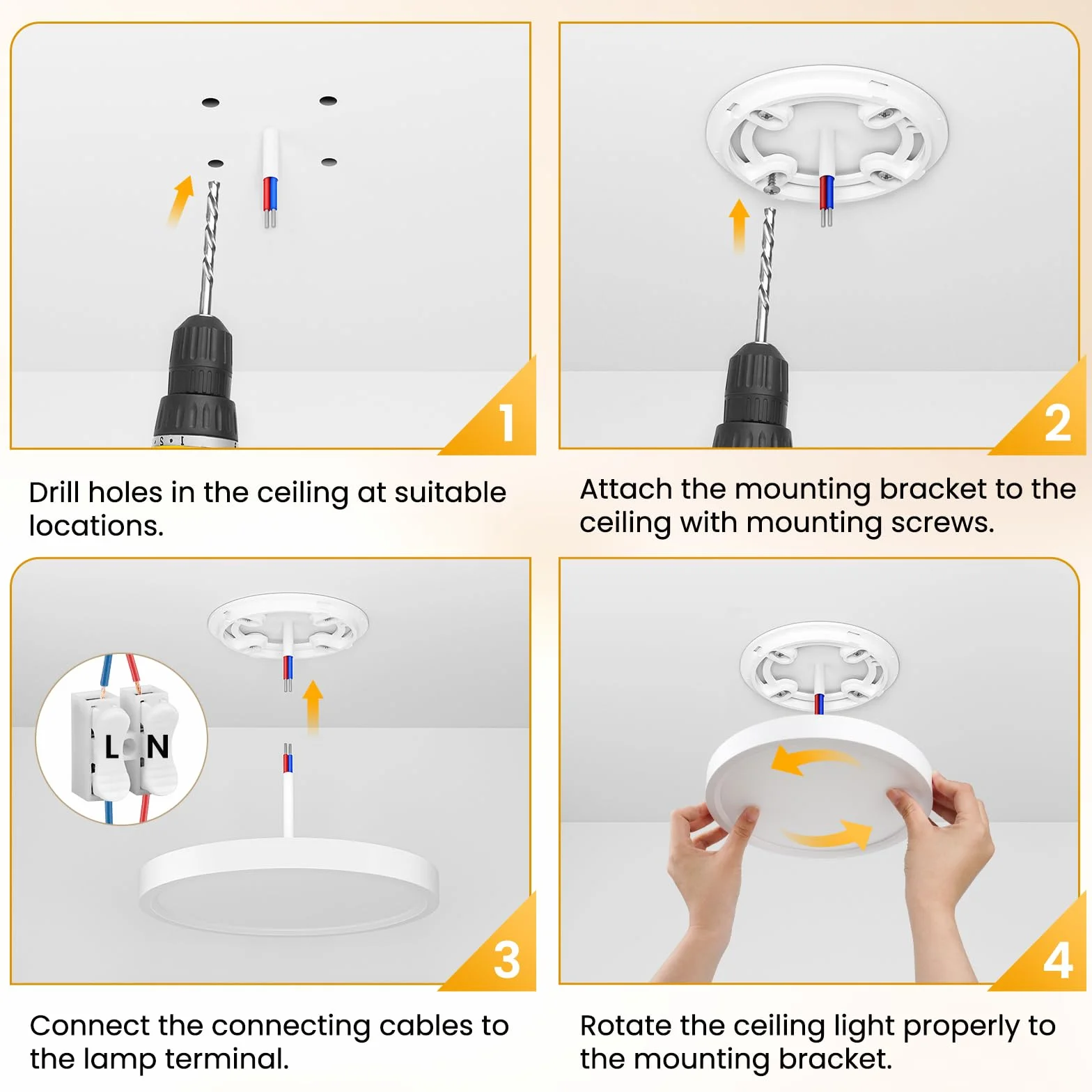 1

Drill holes in the ceiling at suitable locations.

2

Attach the mounting bracket to the ceiling with mounting screws.

L N

3

Connect the connecting cables to the lamp terminal.

4

Rotate the ceiling light properly to the mounting bracket.