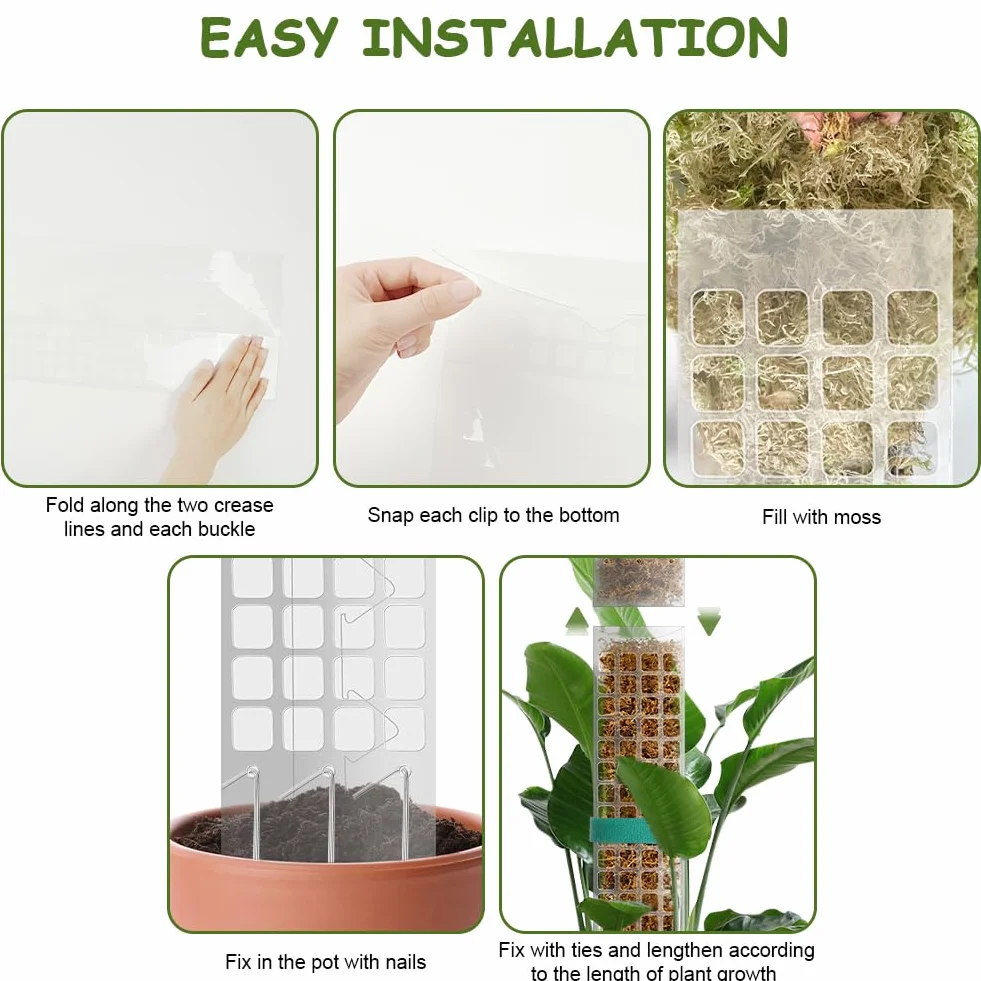 EASY INSTALLATION

Fold along the two crease lines and each buckle

Snap each clip to the bottom

Fill with moss

Fix in the pot with nails

Fix with ties and lengthen according to the length of plant growth