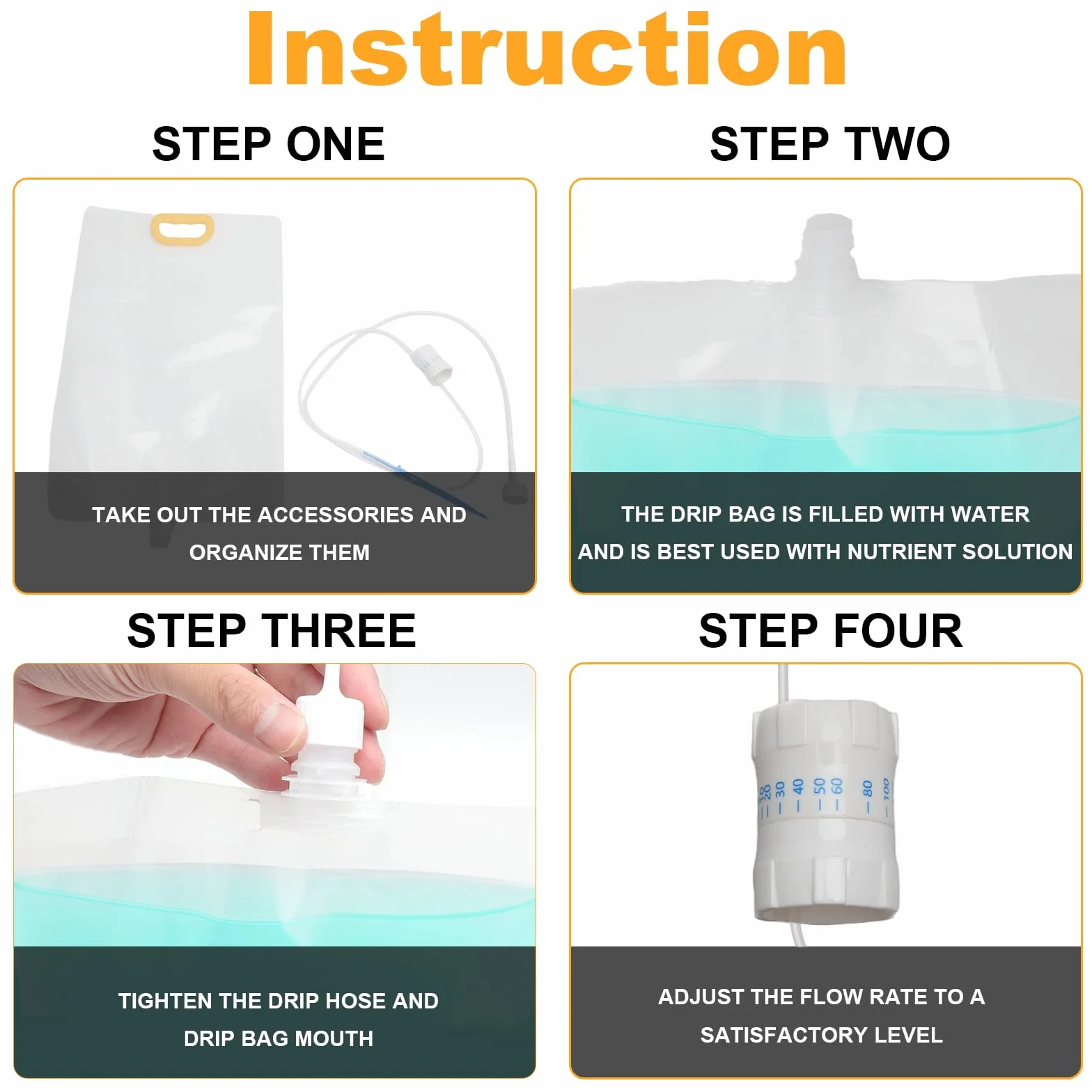 Instruction

STEP ONE

TAKE OUT THE ACCESSORIES AND ORGANIZE THEM

STEP TWO

THE DRIP BAG IS FILLED WITH WATER AND IS BEST USED WITH NUTRIENT SOLUTION

STEP THREE

TIGHTEN THE DRIP HOSE AND DRIP BAG MOUTH

STEP FOUR

10 20 30 40 50 60 80 100

ADJUST THE FLOW RATE TO A SATISFACTORY LEVEL