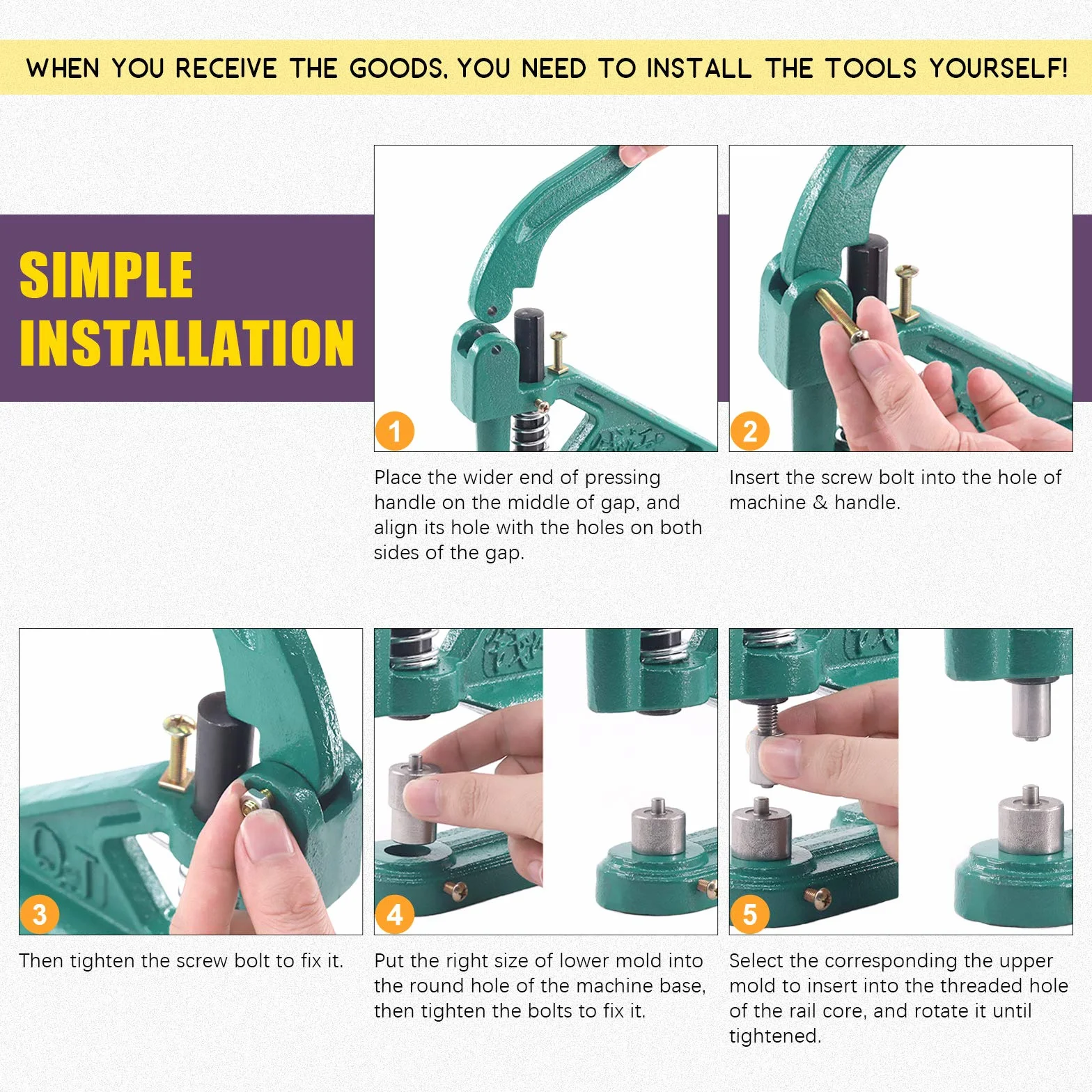 WHEN YOU RECEIVE THE GOODS, YOU NEED TO INSTALL THE TOOLS YOURSELF!

SIMPLE INSTALLATION

1

Place the wider end of pressing handle on the middle of gap, and align its hole with the holes on both sides of the gap.

2

Insert the screw bolt into the hole of machine & handle.

3

Then tighten the screw bolt to fix it.

4

Put the right size of lower mold into the round hole of the machine base, then tighten the bolts to fix it.

5

Select the corresponding the upper mold to insert into the threaded hole of the rail core, and rotate it until tightened.