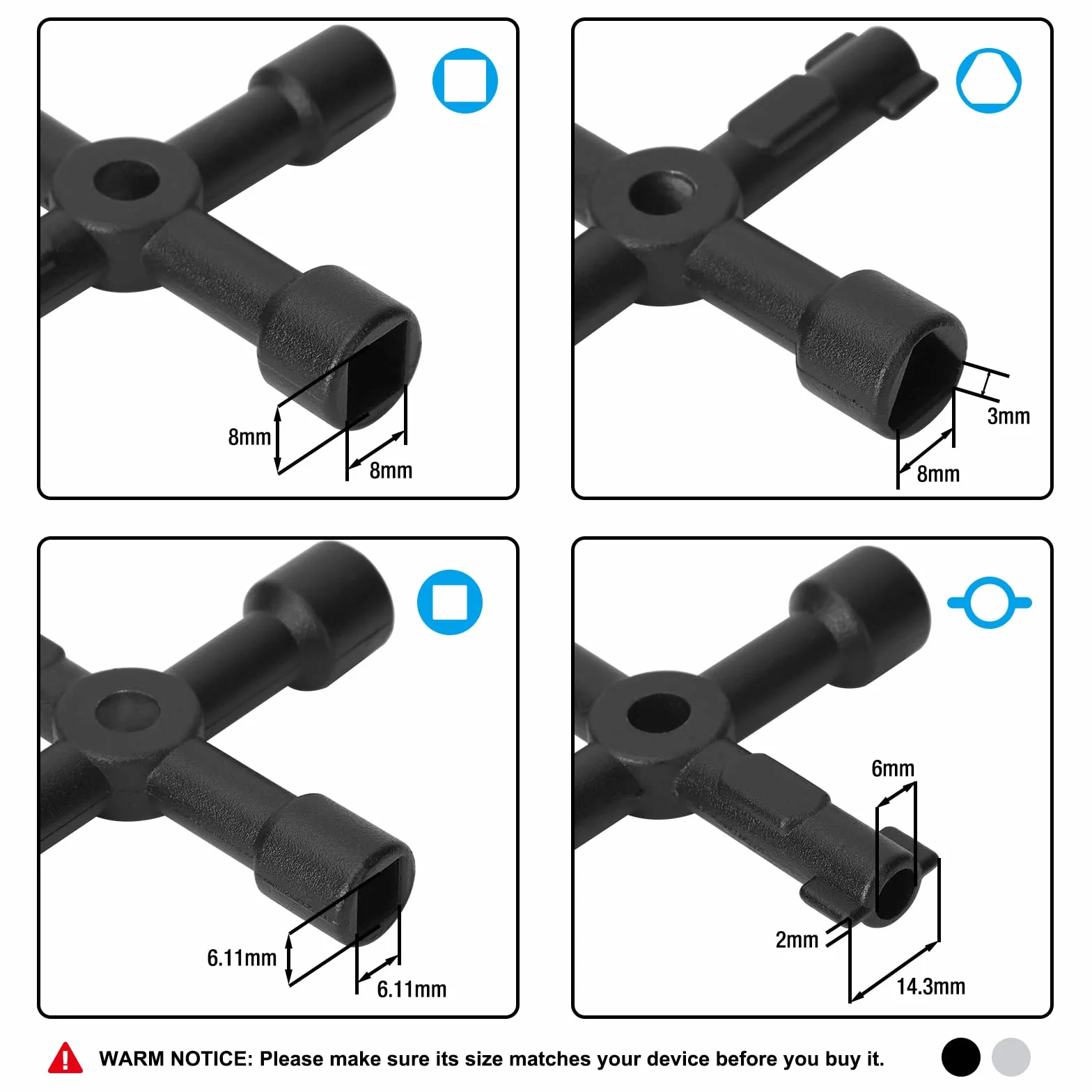 8mm
8mm

3mm
8mm

6.11mm
6.11mm

6mm
2mm
14.3mm

WARM NOTICE: Please make sure its size matches your device before you buy it.