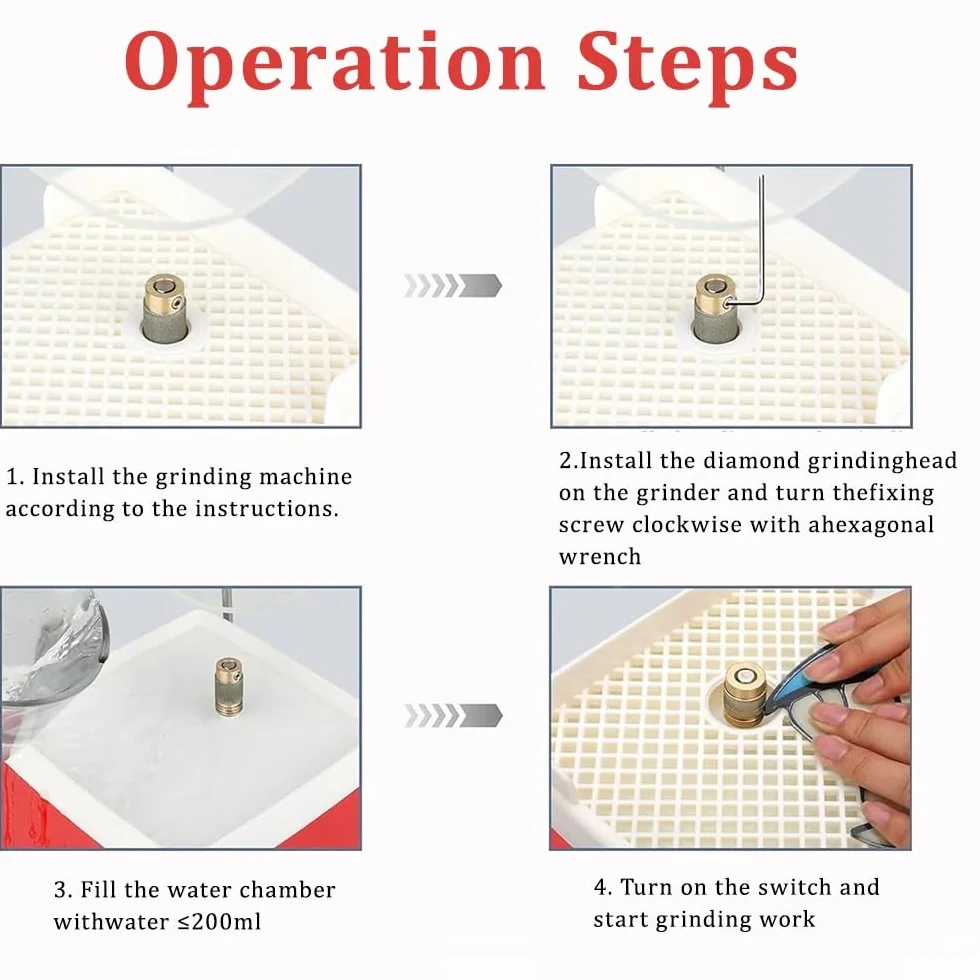 Operation Steps

1. Install the grinding machine according to the instructions.

2.Install the diamond grindinghead on the grinder and turn thefixing screw clockwise with ahexagonal wrench

3. Fill the water chamber withwater ≤200ml

4. Turn on the switch and start grinding work