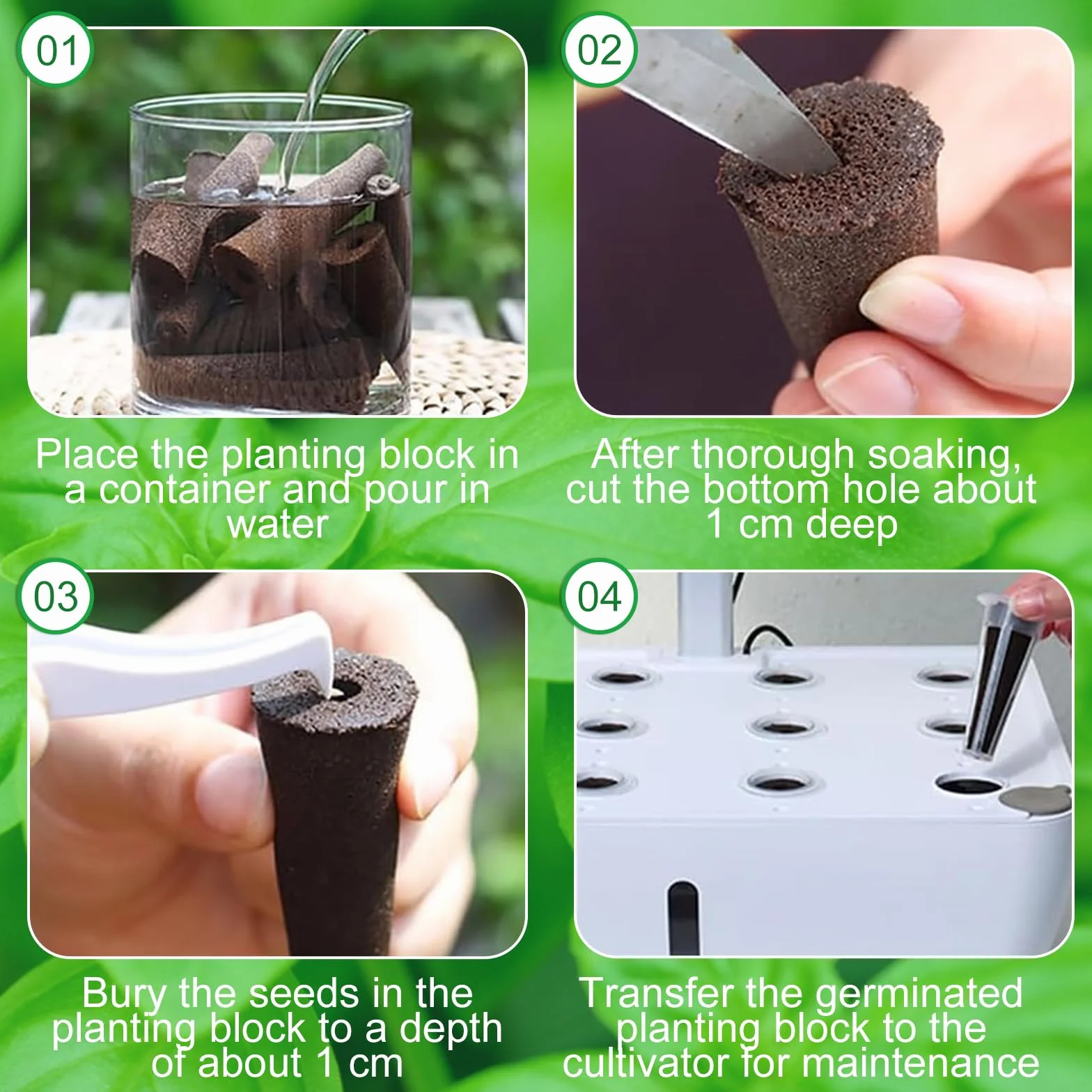 01

Place the planting block in a container and pour in water

02

After thorough soaking, cut the bottom hole about 1 cm deep

03

Bury the seeds in the planting block to a depth of about 1 cm

04

Transfer the germinated planting block to the cultivator for maintenance