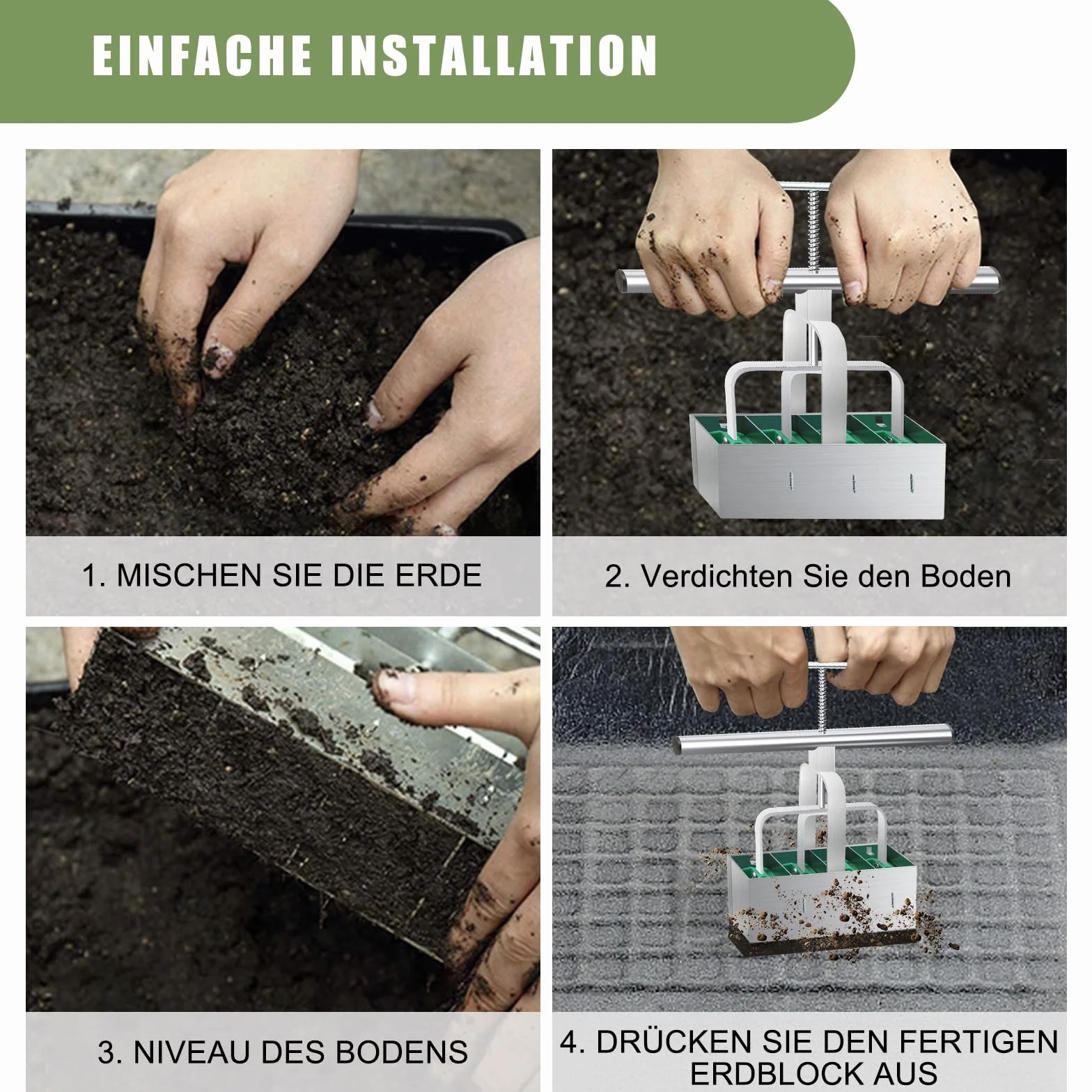 EINFACHE INSTALLATION

1. MISCHEN SIE DIE ERDE

2. Verdichten Sie den Boden

3. NIVEAU DES BODENS

4. DRÜCKEN SIE DEN FERTIGEN ERDBLOCK AUS