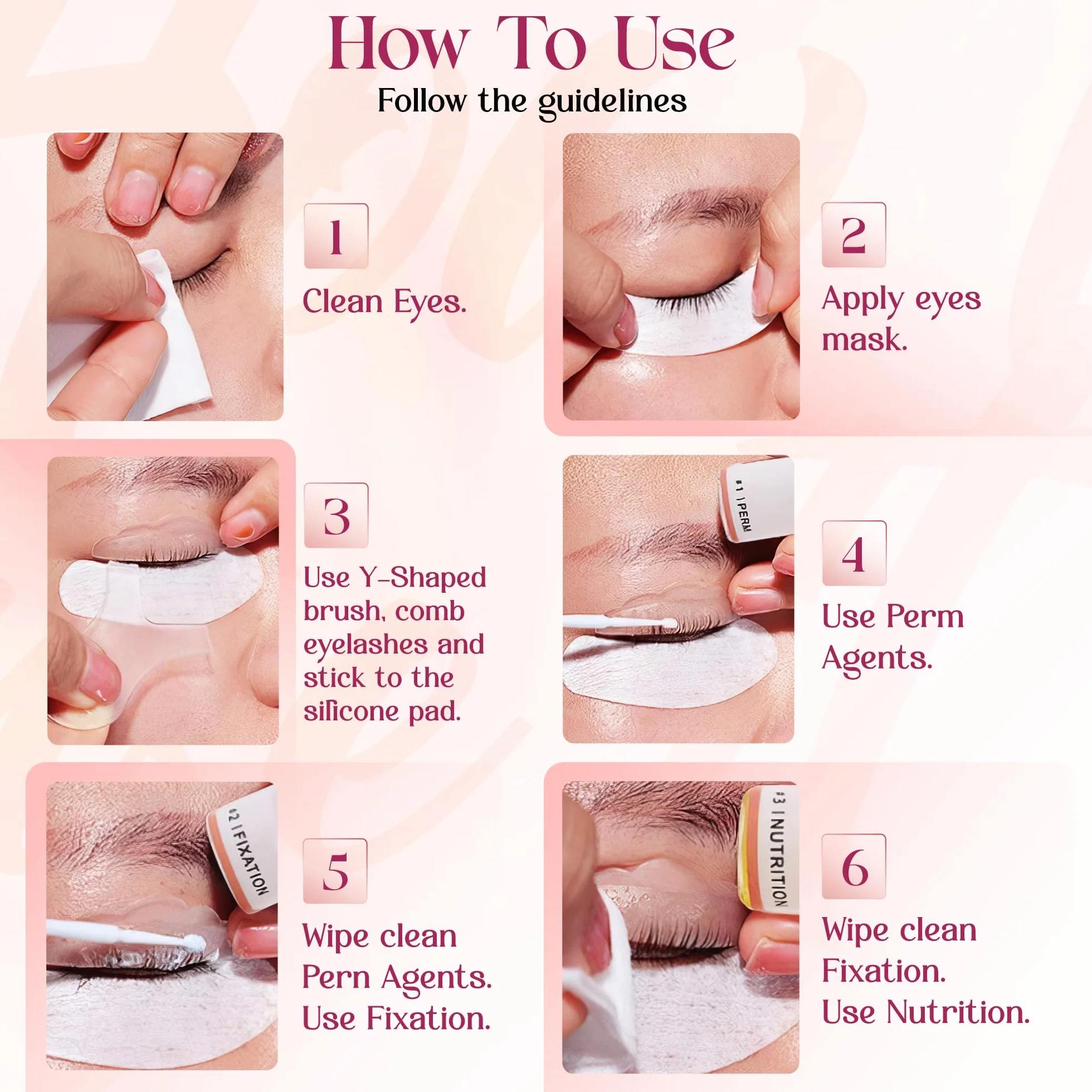 How To Use
Follow the guidelines

1
Clean Eyes.

2
Apply eyes mask.

3
Use Y-Shaped brush, comb eyelashes and stick to the silicone pad.

#1 | PERM

4
Use Perm Agents.

#2 | FIXATION

5
Wipe clean Pern Agents. Use Fixation.

#3 | NUTRITION

6
Wipe clean Fixation. Use Nutrition.