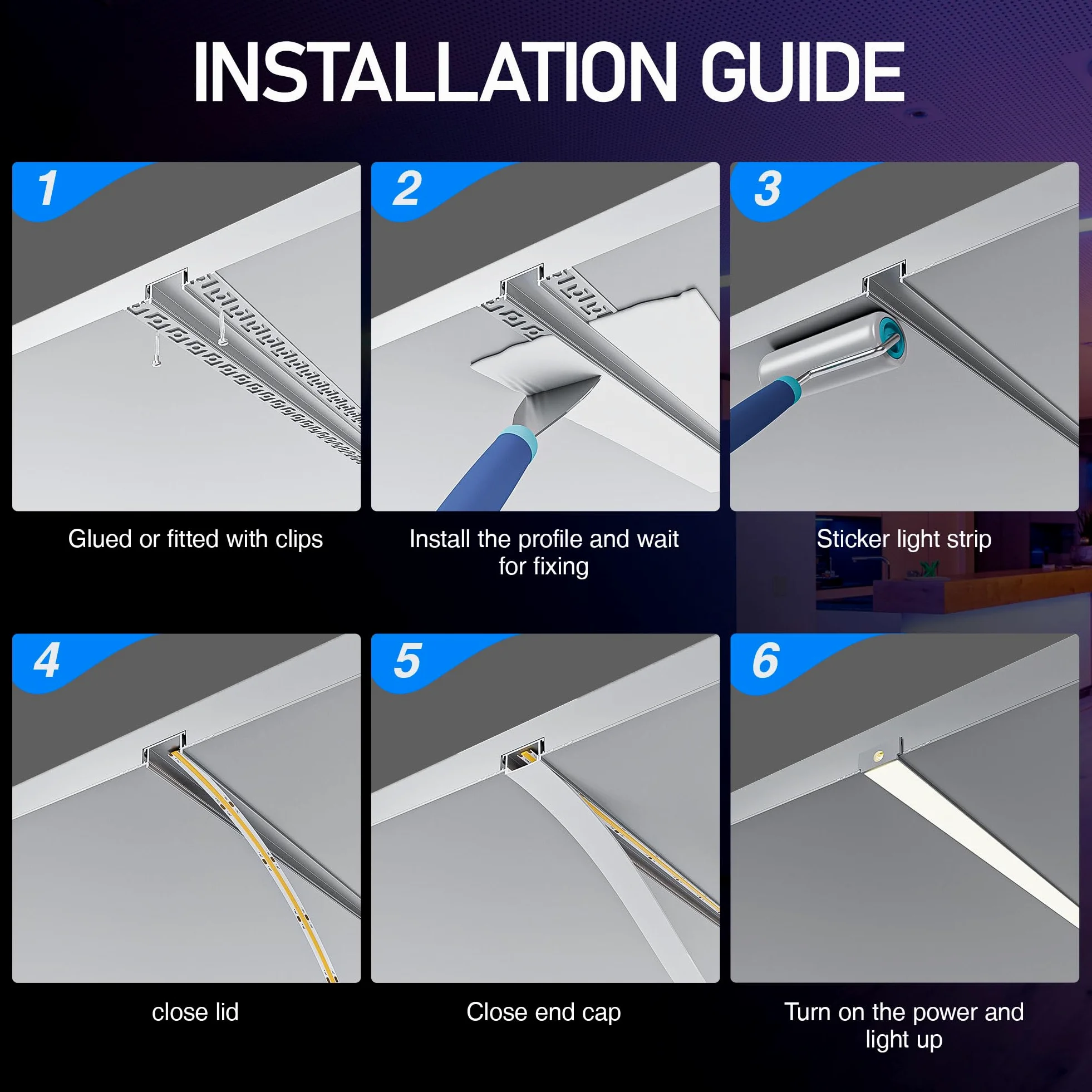 INSTALLATION GUIDE

1

Glued or fitted with clips

2

Install the profile and wait for fixing

3

Sticker light strip

4

close lid

5

Close end cap

6

Turn on the power and light up