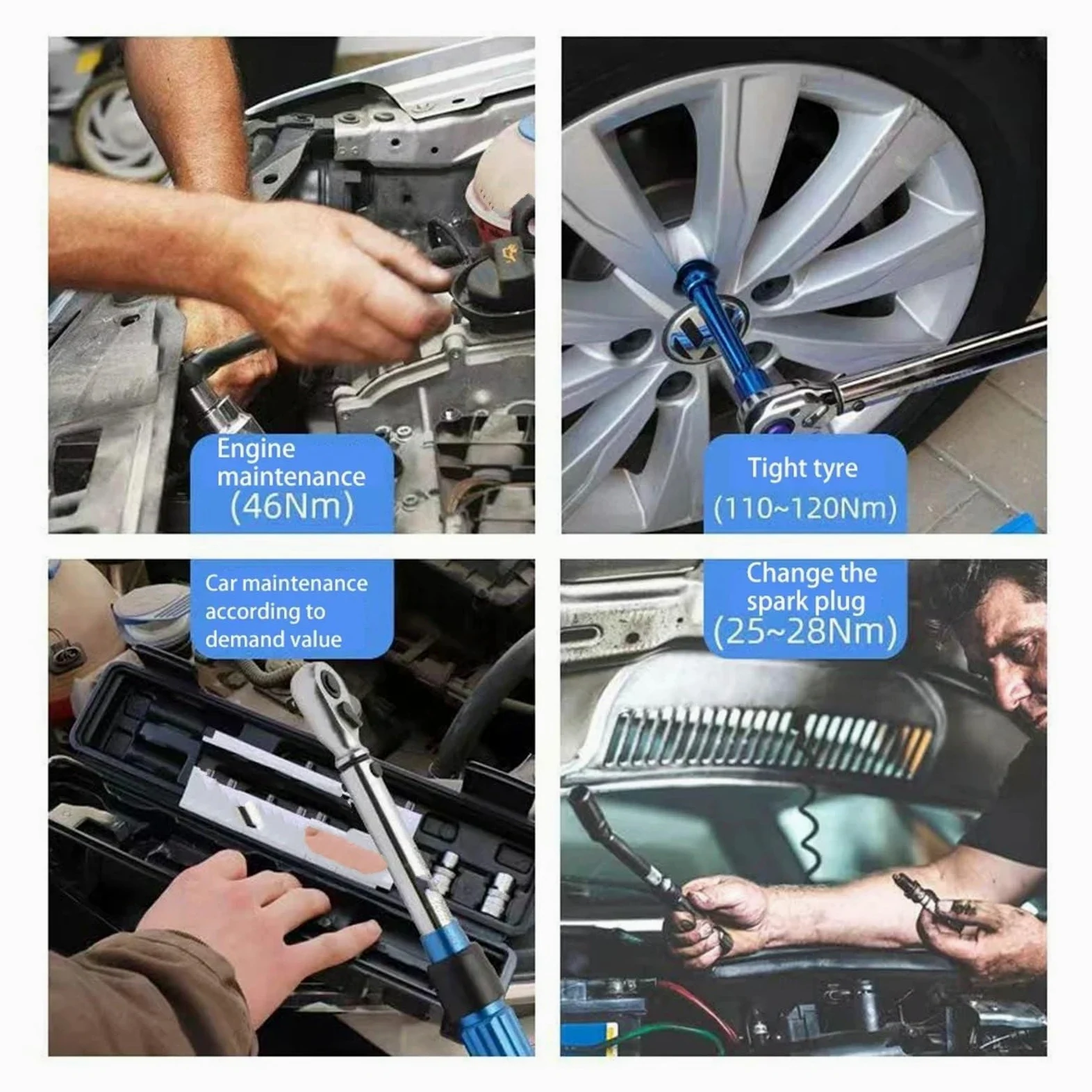 Engine maintenance (46Nm)

Tight tyre (110~120Nm)

Car maintenance according to demand value

Change the spark plug (25~28Nm)