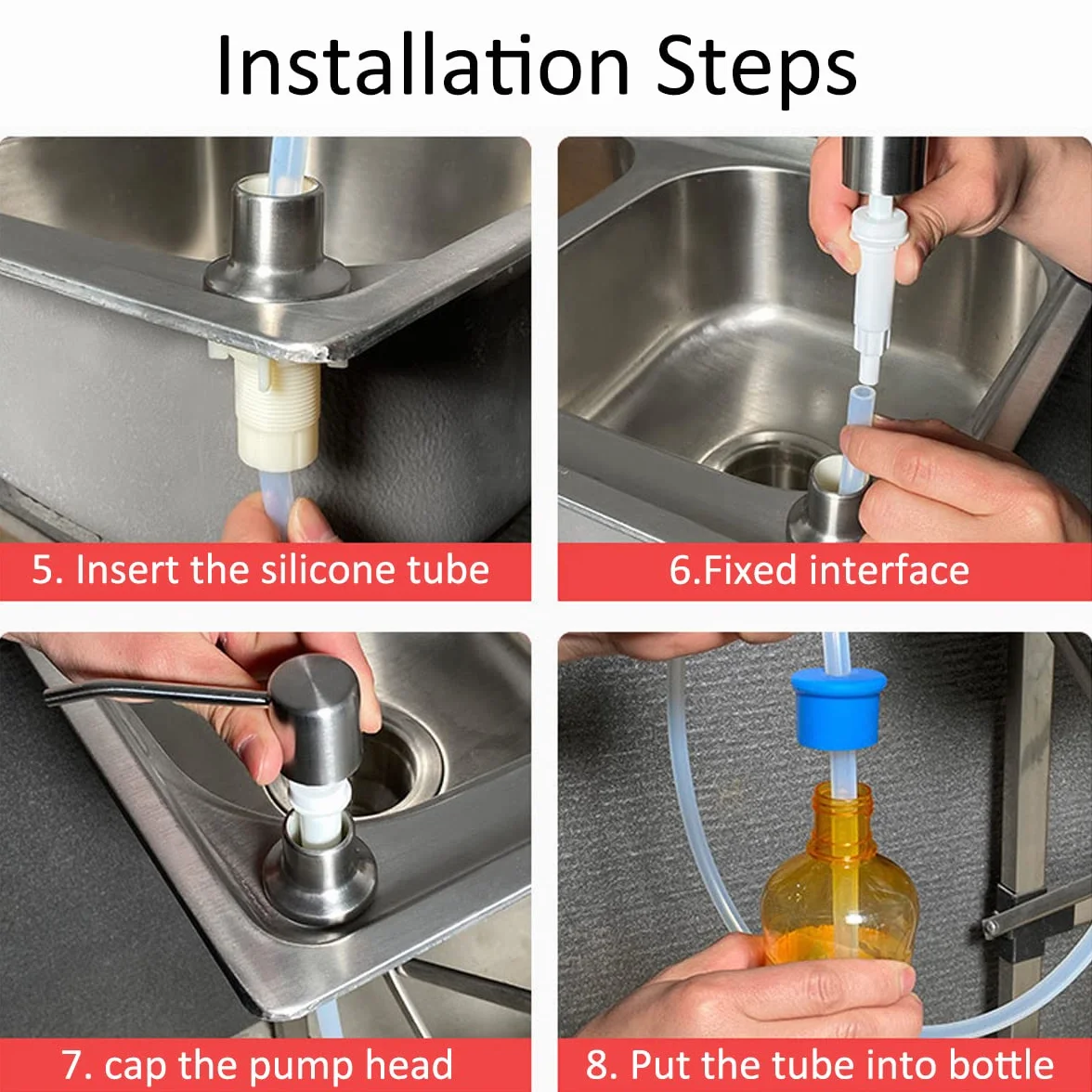 Installation Steps

5. Insert the silicone tube

6.Fixed interface

7. cap the pump head

8. Put the tube into bottle