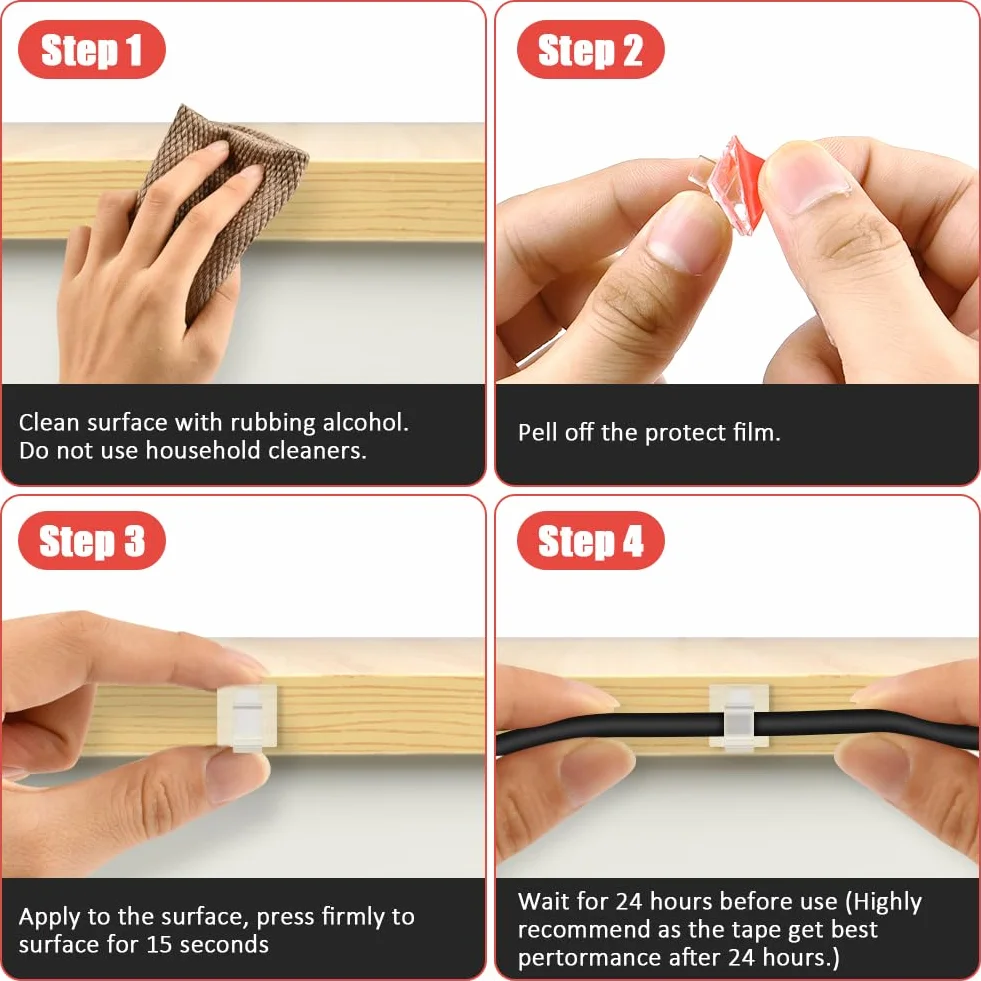 Step 1

Clean surface with rubbing alcohol.
Do not use household cleaners.

Step 2

Pell off the protect film.

Step 3

Apply to the surface, press firmly to surface for 15 seconds

Step 4

Wait for 24 hours before use (Highly recommend as the tape get best pertormance after 24 hours.)