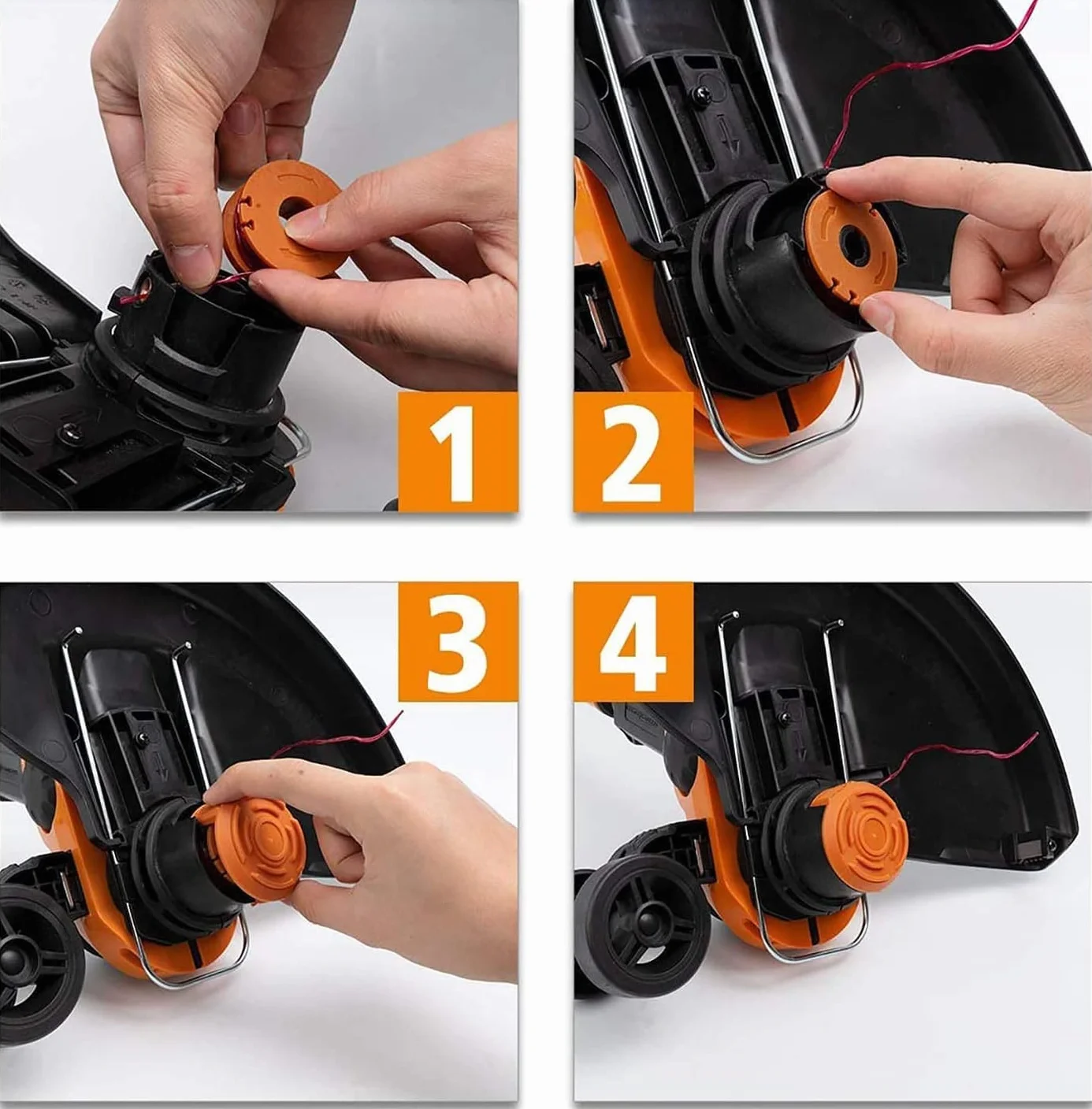 1

2

3

4