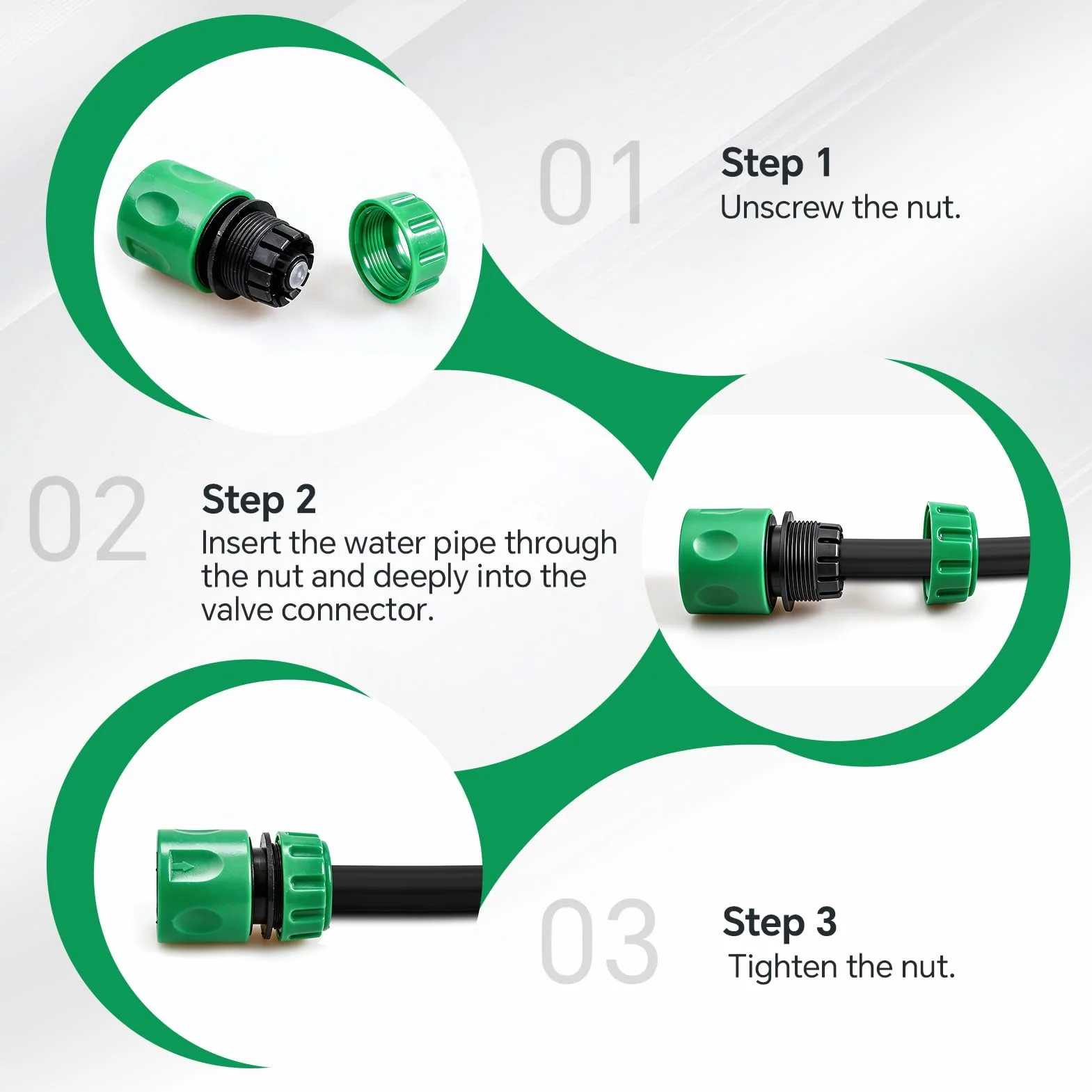 01

Step 1
Unscrew the nut.

02

Step 2
Insert the water pipe through the nut and deeply into the valve connector.

03

Step 3
Tighten the nut.