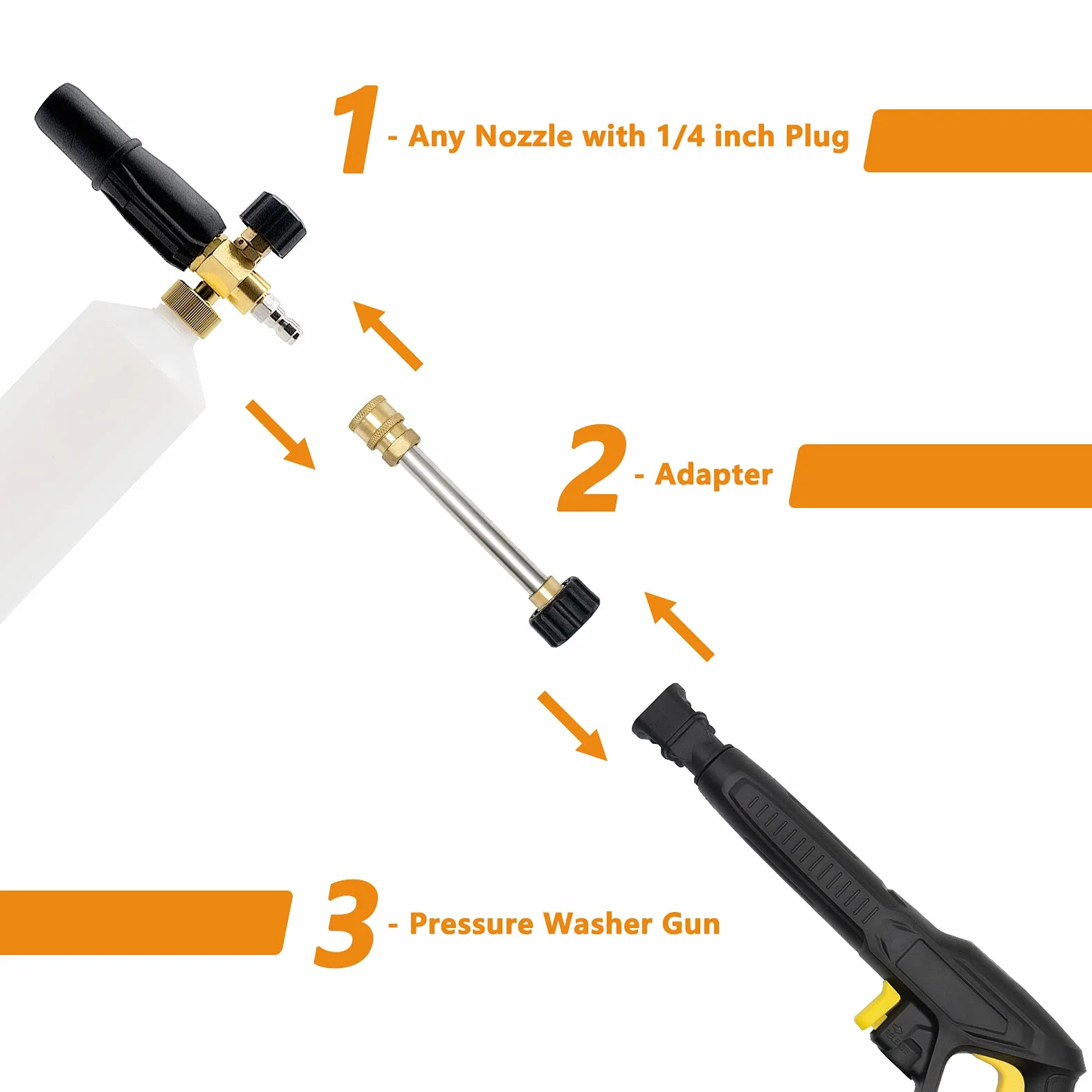 1 - Any Nozzle with 1/4 inch Plug

2 - Adapter

3 - Pressure Washer Gun